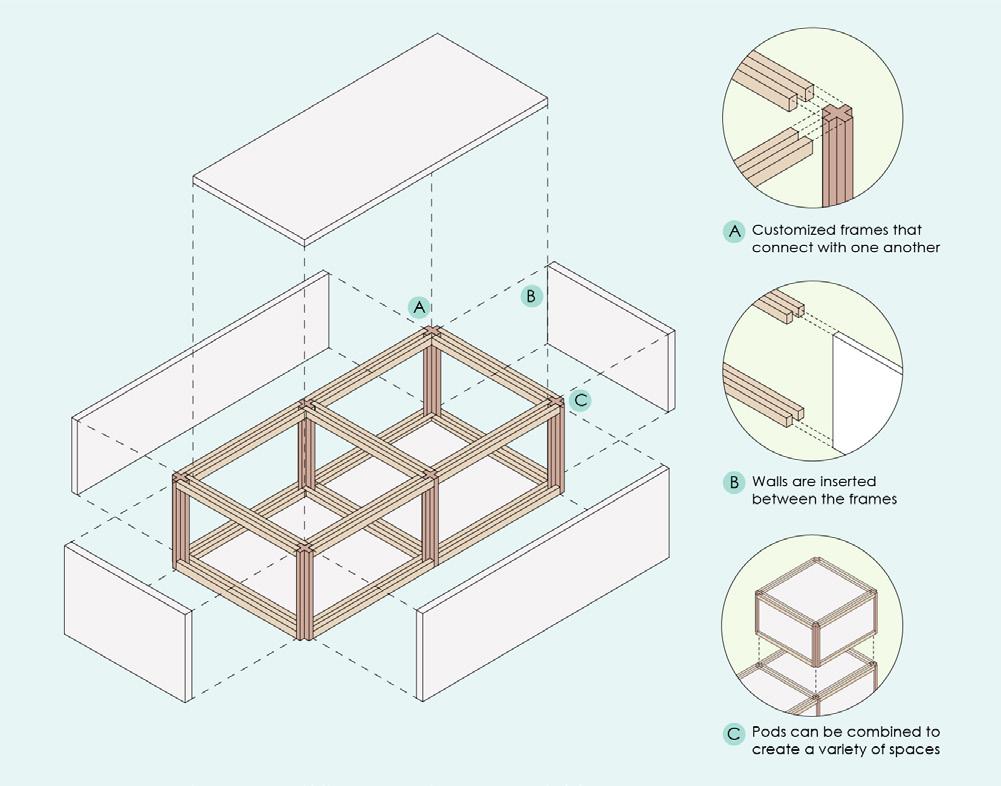 A

B

C

A Customized frames that connect with one another

B Walls are inserted between the frames

C Pods can be combined to create a variety of spaces