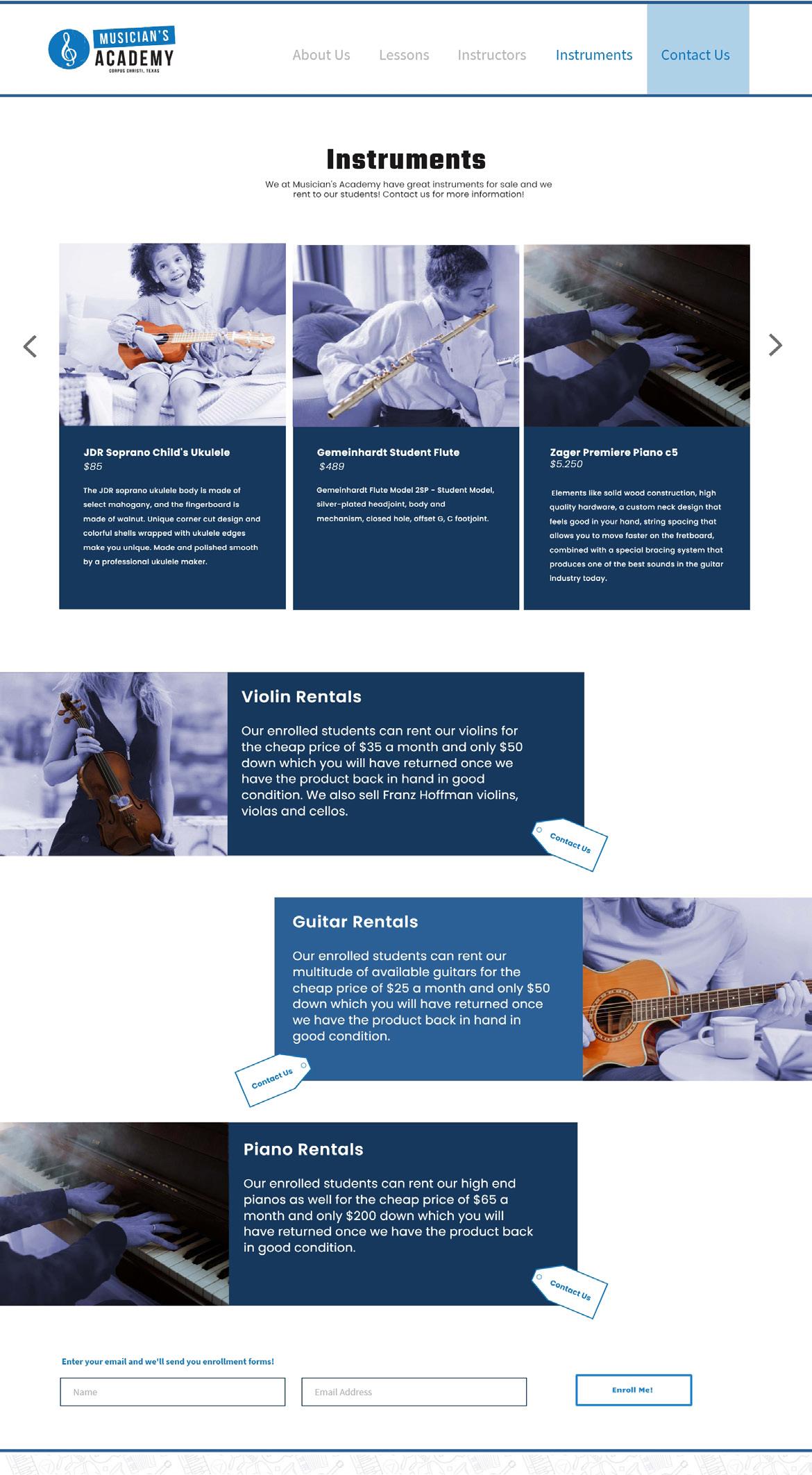 MUSICIAN'S ACADEMY
CORPUS CHRISTI, TEXAS

About Us Lessons Instructors Instruments Contact Us

Instruments

We at Musician's Academy have great instruments for sale and we rent to our students! Contact us for more information!

JDR Soprano Child's Ukulele
$85

The JDR soprano ukulele body is made of select mahogany, and the fingerboard is made of walnut. Unique corner cut design and colorful shells wrapped with ukulele edges make you unique. Made and polished smooth by a professional ukulele maker.

Gemeinhardt Student Flute
$489

Gemeinhardt Flute Model 2SP - Student Model, silver-plated headjoint, body and mechanism, closed hole, offset G, C footjoint.

Zager Premiere Piano c5
$5.250

Elements like solid wood construction, high quality hardware, a custom neck design that feels good in your hand, string spacing that allows you to move faster on the fretboard, combined with a special bracing system that produces one of the best sounds in the guitar industry today.

Violin Rentals

Our enrolled students can rent our violins for the cheap price of $35 a month and only $50 down which you will have returned once we have the product back in hand in good condition. We also sell Franz Hoffman violins, violas and cellos.

Contact Us

Guitar Rentals

Our enrolled students can rent our multitude of available guitars for the cheap price of $25 a month and only $50 down which you will have returned once we have the product back in hand in good condition.

Contact Us

Piano Rentals

Our enrolled students can rent our high end pianos as well for the cheap price of $65 a month and only $200 down which you will have returned once we have the product back in good condition.

Contact Us

Enter your email and we'll send you enrollment forms!

Name

Email Address

Enroll Me!