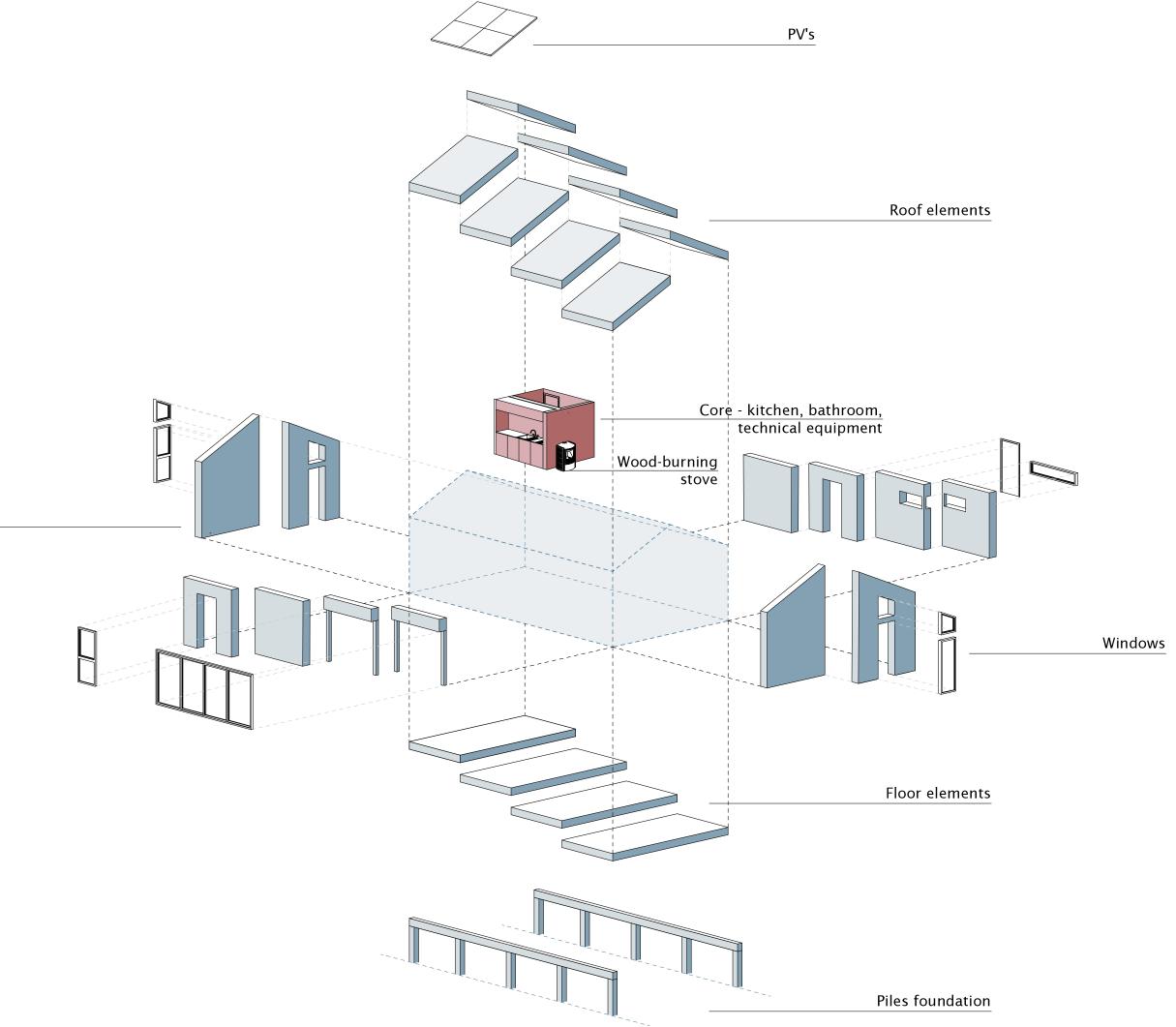 PV's

Roof elements

Core - kitchen, bathroom, technical equipment

Wood-burning stove

Windows

Floor elements

Piles foundation