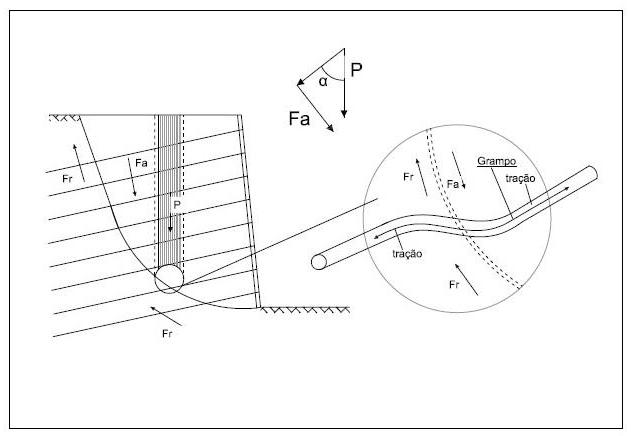 α
P
Fa
Fr
Fa
P
Fr
Fr
Fa
Grampo
tração
tração
Fr