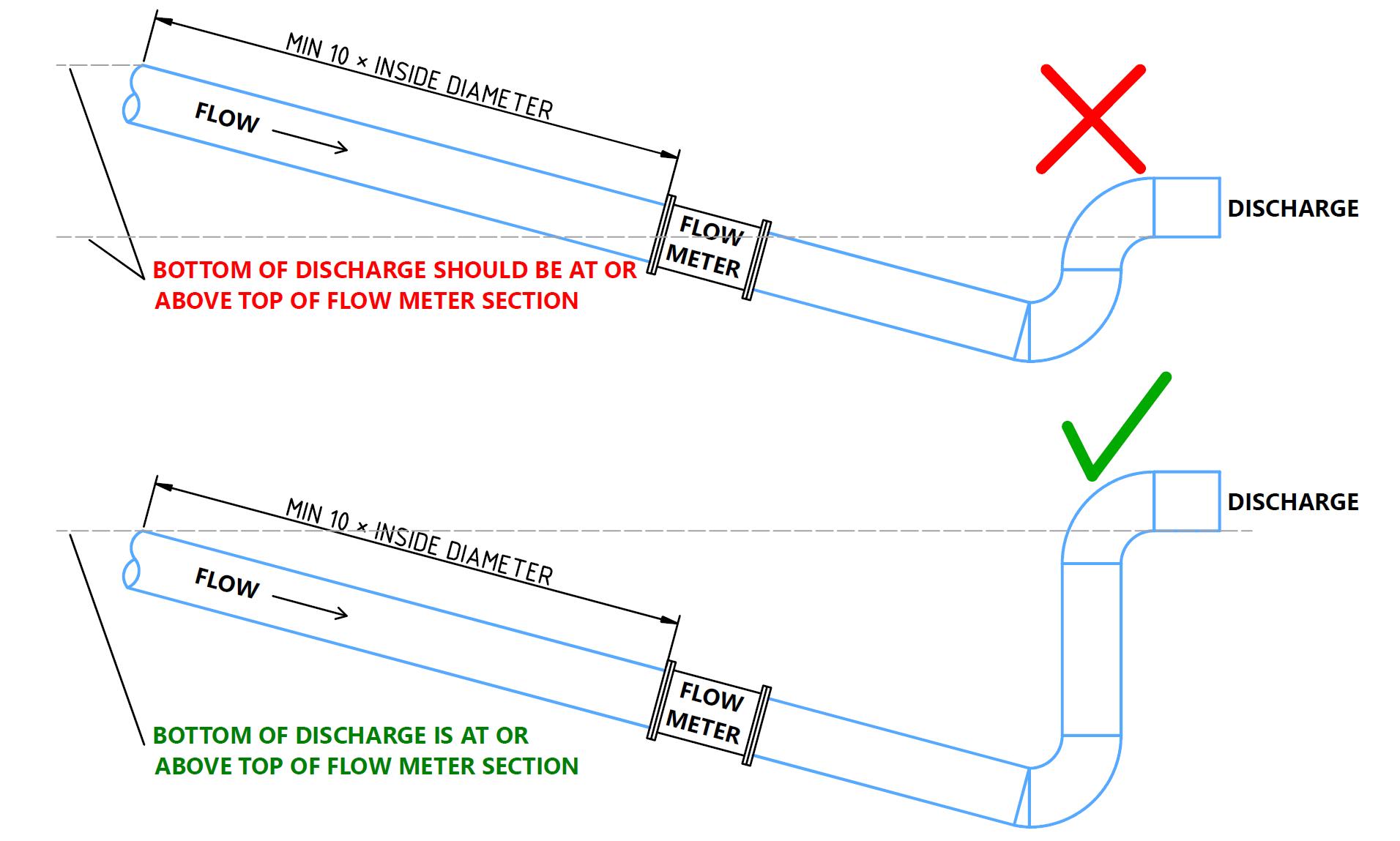 MIN 10 × INSIDE DIAMETER

FLOW

FLOW METER

DISCHARGE

BOTTOM OF DISCHARGE SHOULD BE AT OR ABOVE TOP OF FLOW METER SECTION

MIN 10 × INSIDE DIAMETER

FLOW

FLOW METER

DISCHARGE

BOTTOM OF DISCHARGE IS AT OR ABOVE TOP OF FLOW METER SECTION