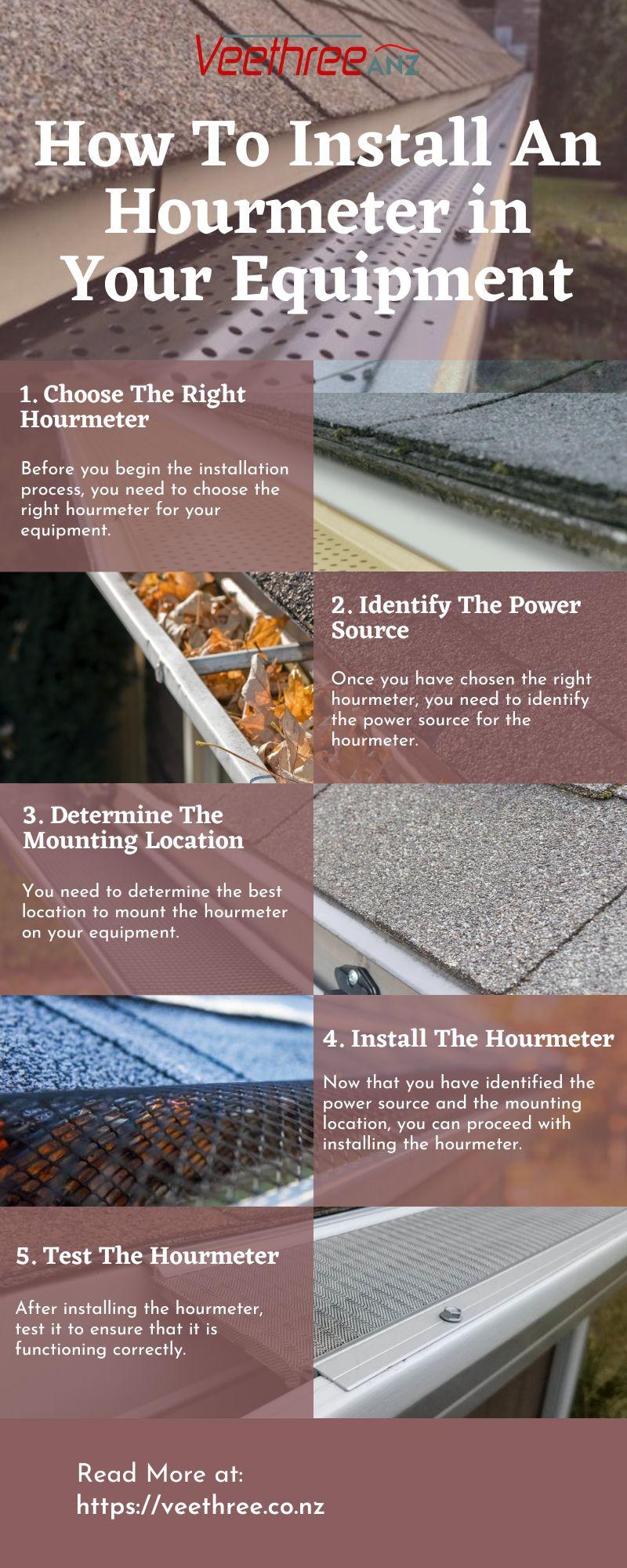 Veethree ANZ

How To Install An Hourmeter in Your Equipment

1. Choose The Right Hourmeter

Before you begin the installation process, you need to choose the right hourmeter for your equipment.

2. Identify The Power Source

Once you have chosen the right hourmeter, you need to identify the power source for the hourmeter.

3. Determine The Mounting Location

You need to determine the best location to mount the hourmeter on your equipment.

4. Install The Hourmeter

Now that you have identified the power source and the mounting location, you can proceed with installing the hourmeter.

5. Test The Hourmeter

After installing the hourmeter, test it to ensure that it is functioning correctly.

Read More at:
https://veethree.co.nz