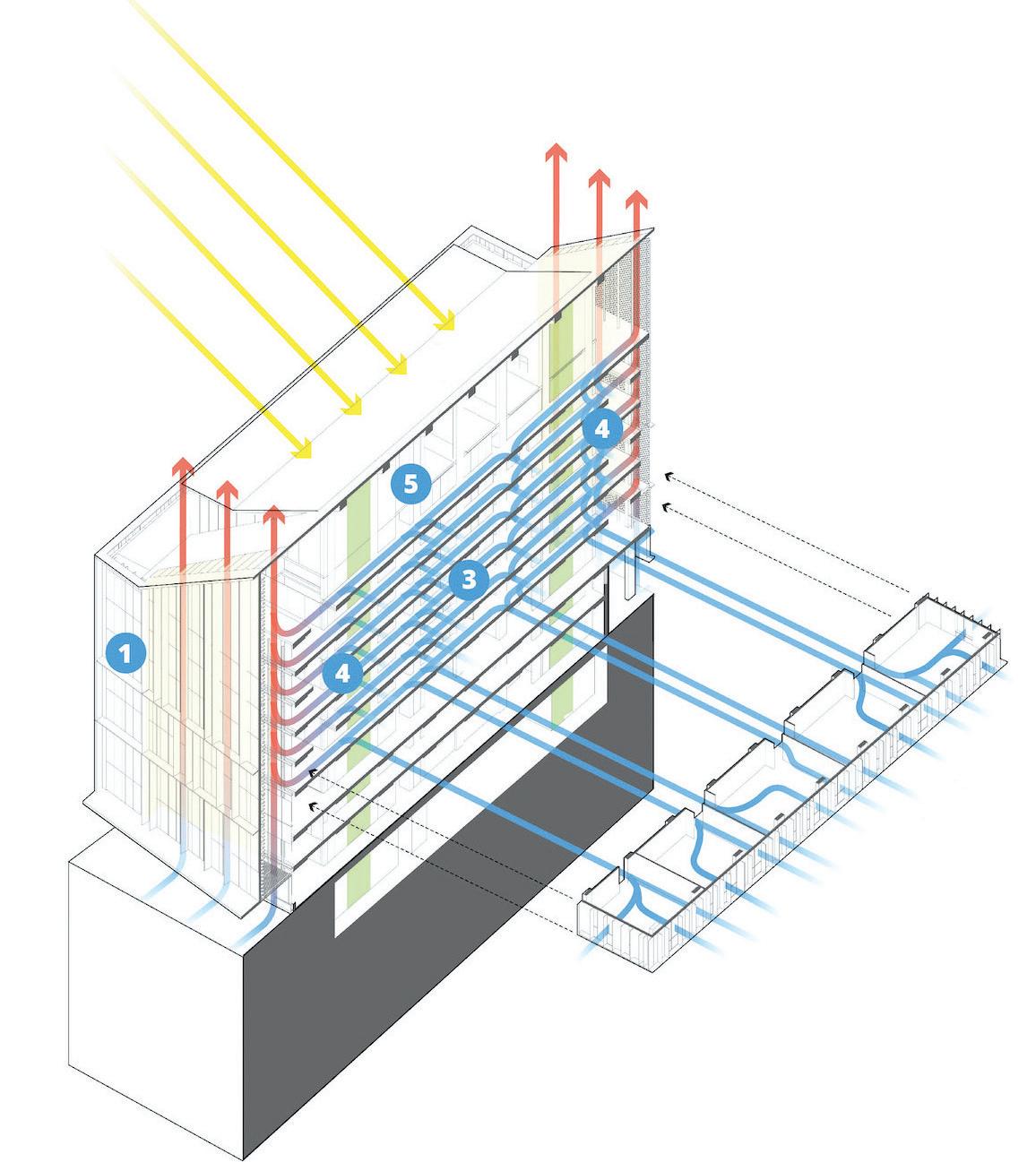 4
5
3
1
4