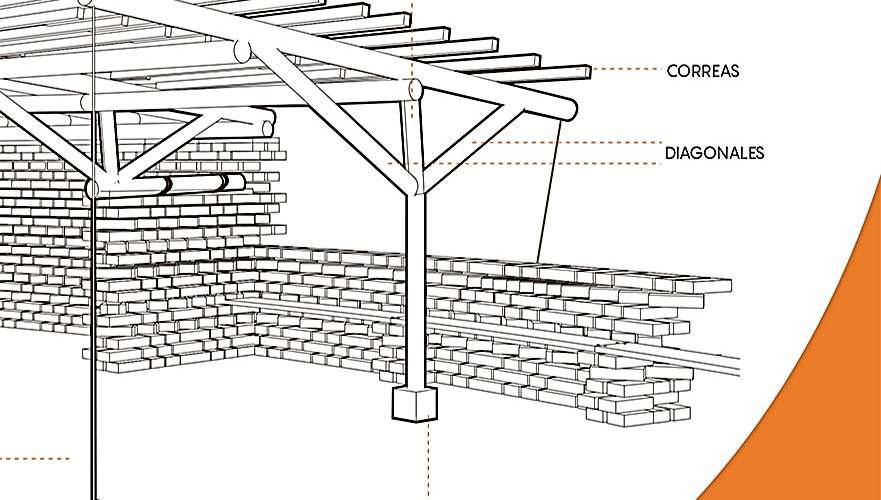 CORREAS

DIAGONALES