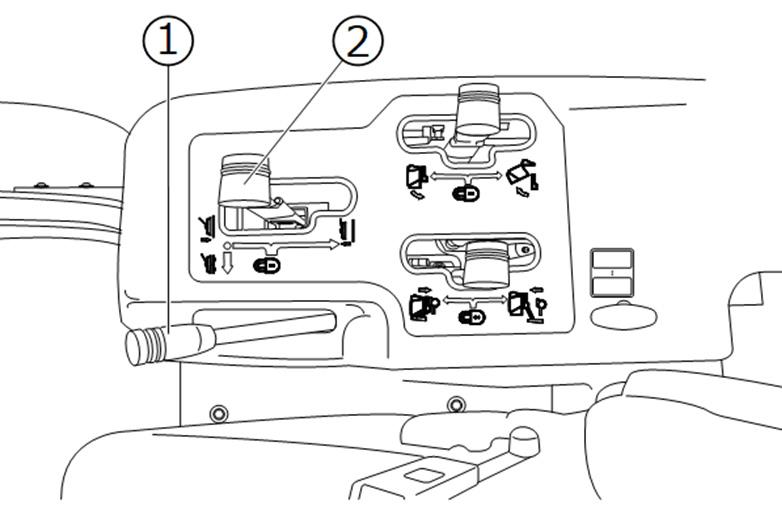 ①
②