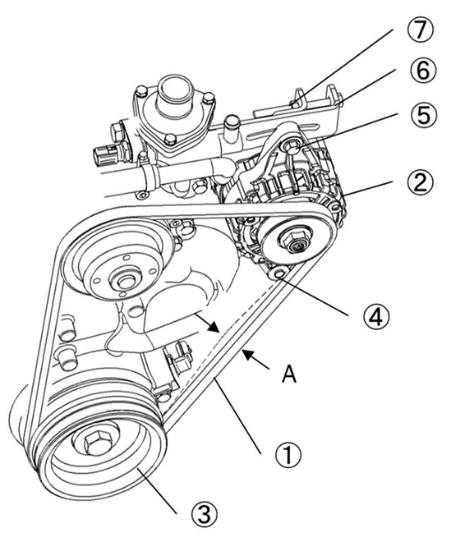 ⑦
⑥
⑤
②
④
A
①
③