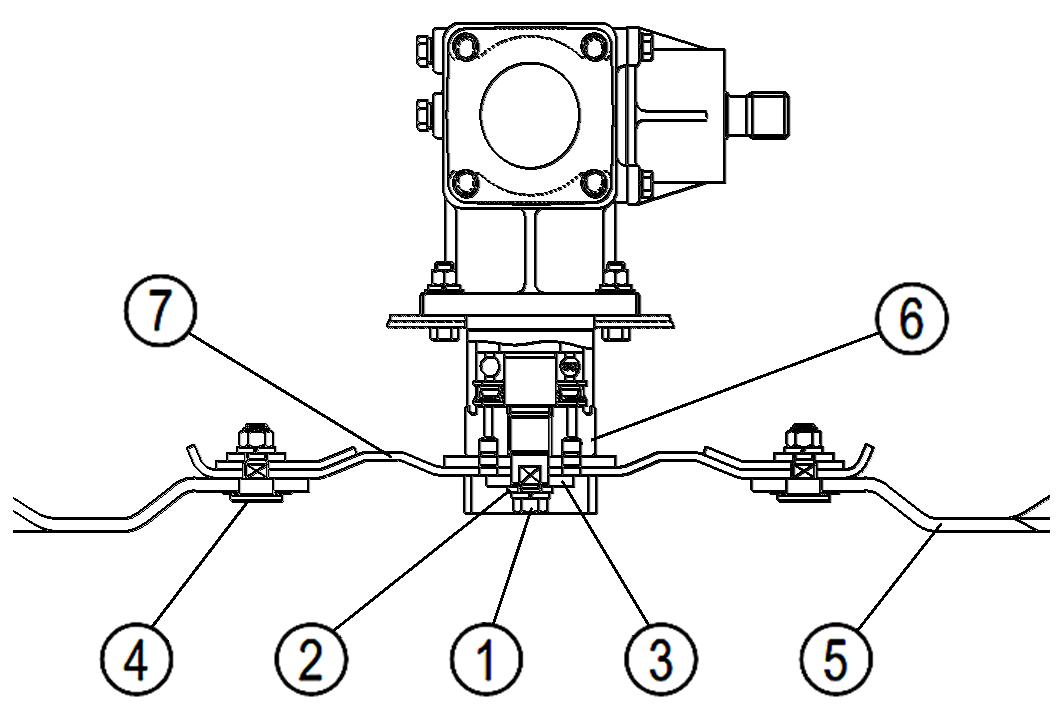 7
6
4
2
1
3
5