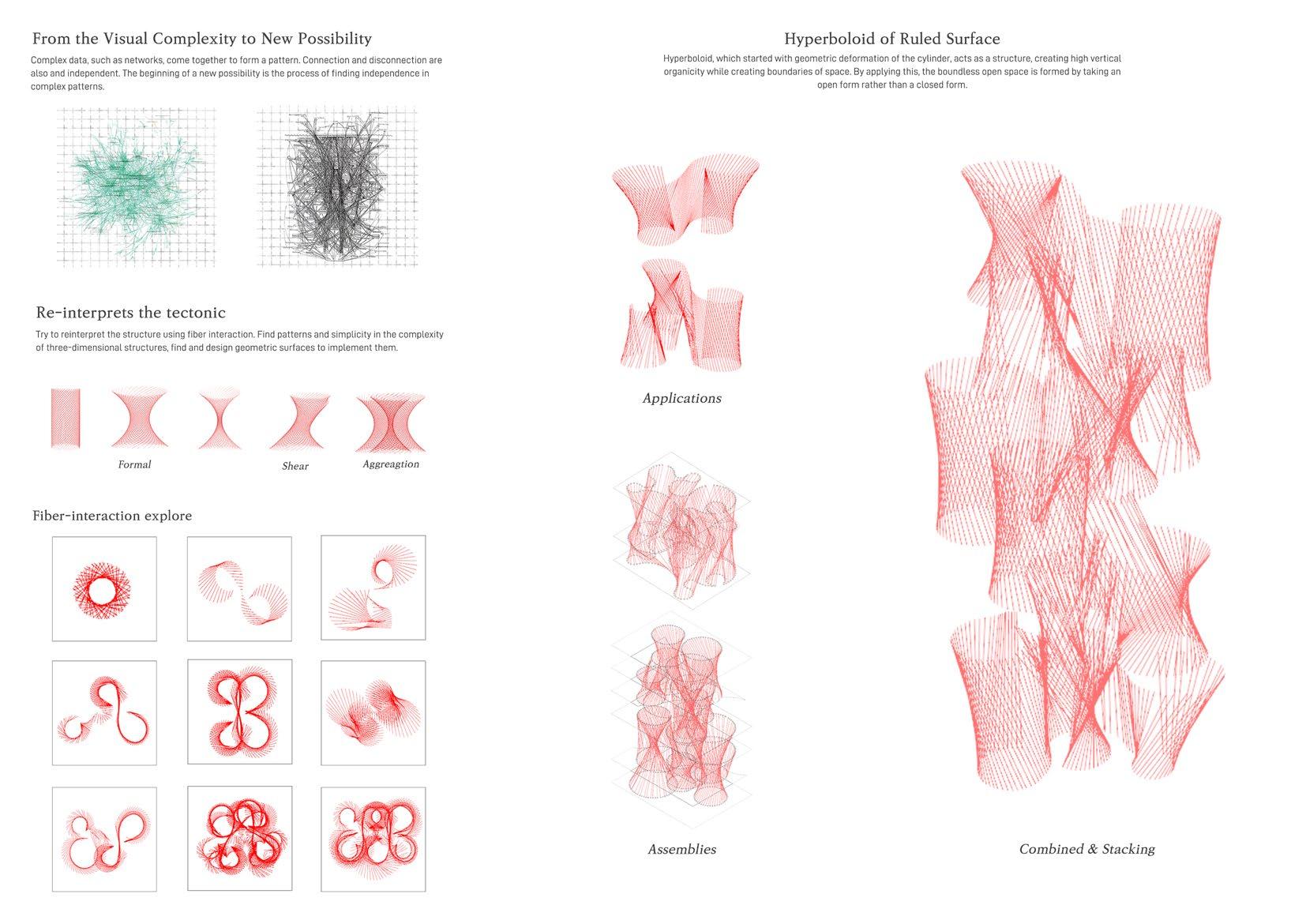 From the Visual Complexity to New Possibility

Complex data, such as networks, come together to form a pattern. Connection and disconnection are also and independent. The beginning of a new possibility is the process of finding independence in complex patterns.

Re-interprets the tectonic

Try to reinterpret the structure using fiber interaction. Find patterns and simplicity in the complexity of three-dimensional structures, find and design geometric surfaces to implement them.

Formal

Shear

Aggreagtion

Fiber-interaction explore

Hyperboloid of Ruled Surface

Hyperboloid, which started with geometric deformation of the cylinder, acts as a structure, creating high vertical organicity while creating boundaries of space. By applying this, the boundless open space is formed by taking an open form rather than a closed form.

Applications

Assemblies

Combined & Stacking