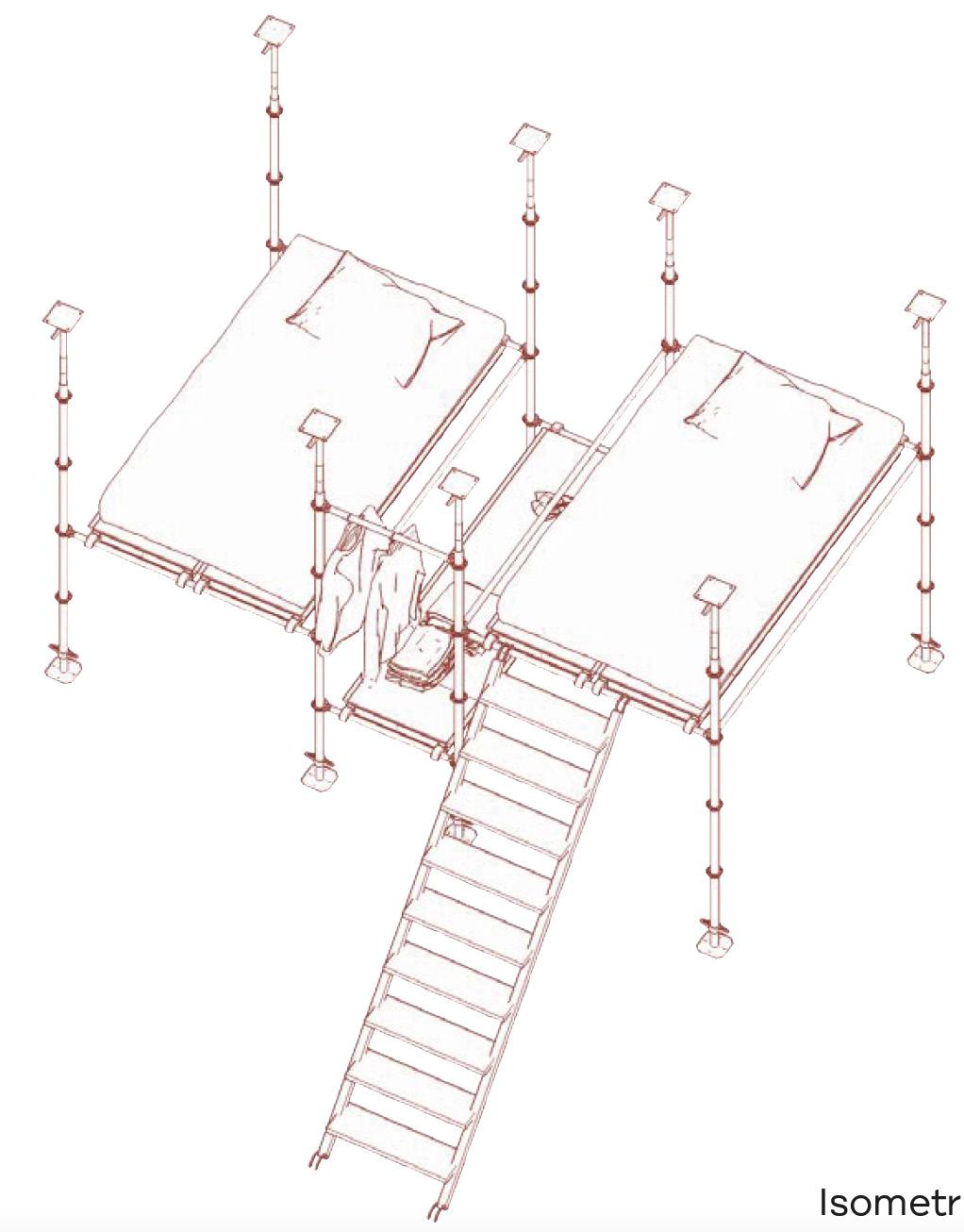 Isometr