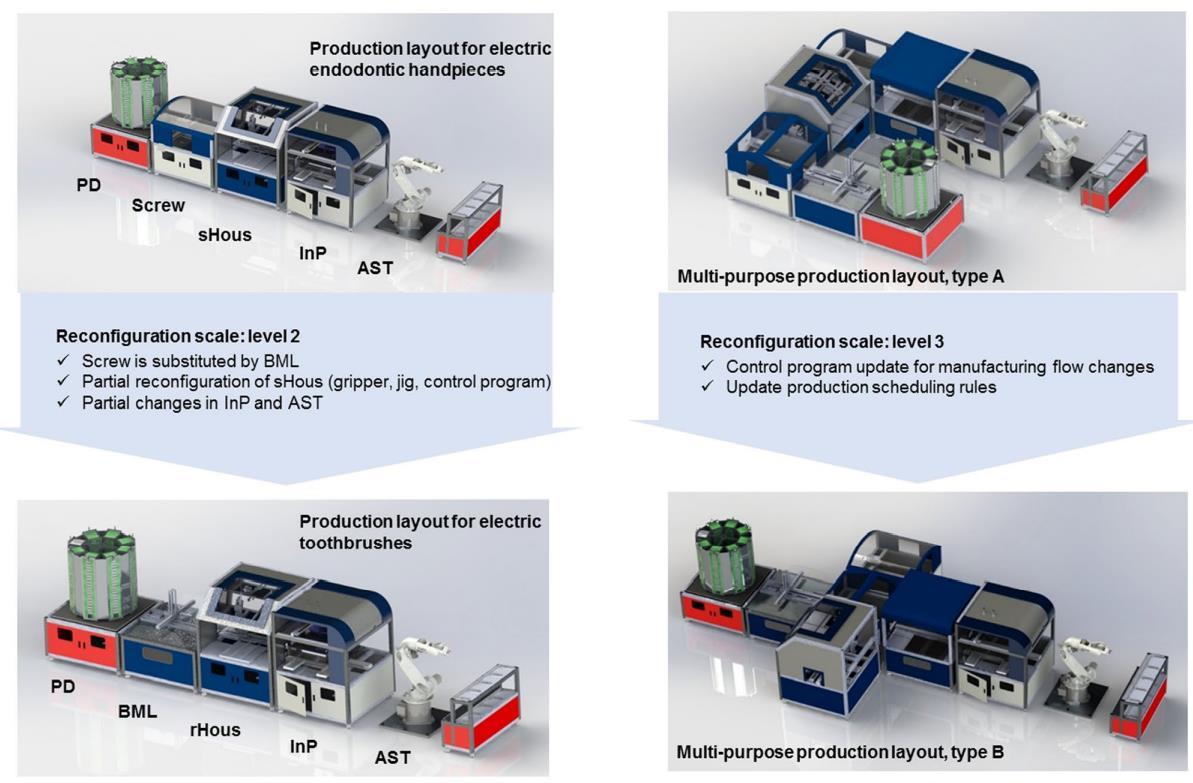 Production layout for electric endodontic handpieces

PD
Screw
sHous
InP
AST

Reconfiguration scale: level 2
✓ Screw is substituted by BML
✓ Partial reconfiguration of sHous (gripper, jig, control program)
✓ Partial changes in InP and AST

Production layout for electric toothbrushes

PD
BML
rHous
InP
AST

Multi-purpose production layout, type A

Reconfiguration scale: level 3
✓ Control program update for manufacturing flow changes
✓ Update production scheduling rules

Multi-purpose production layout, type B