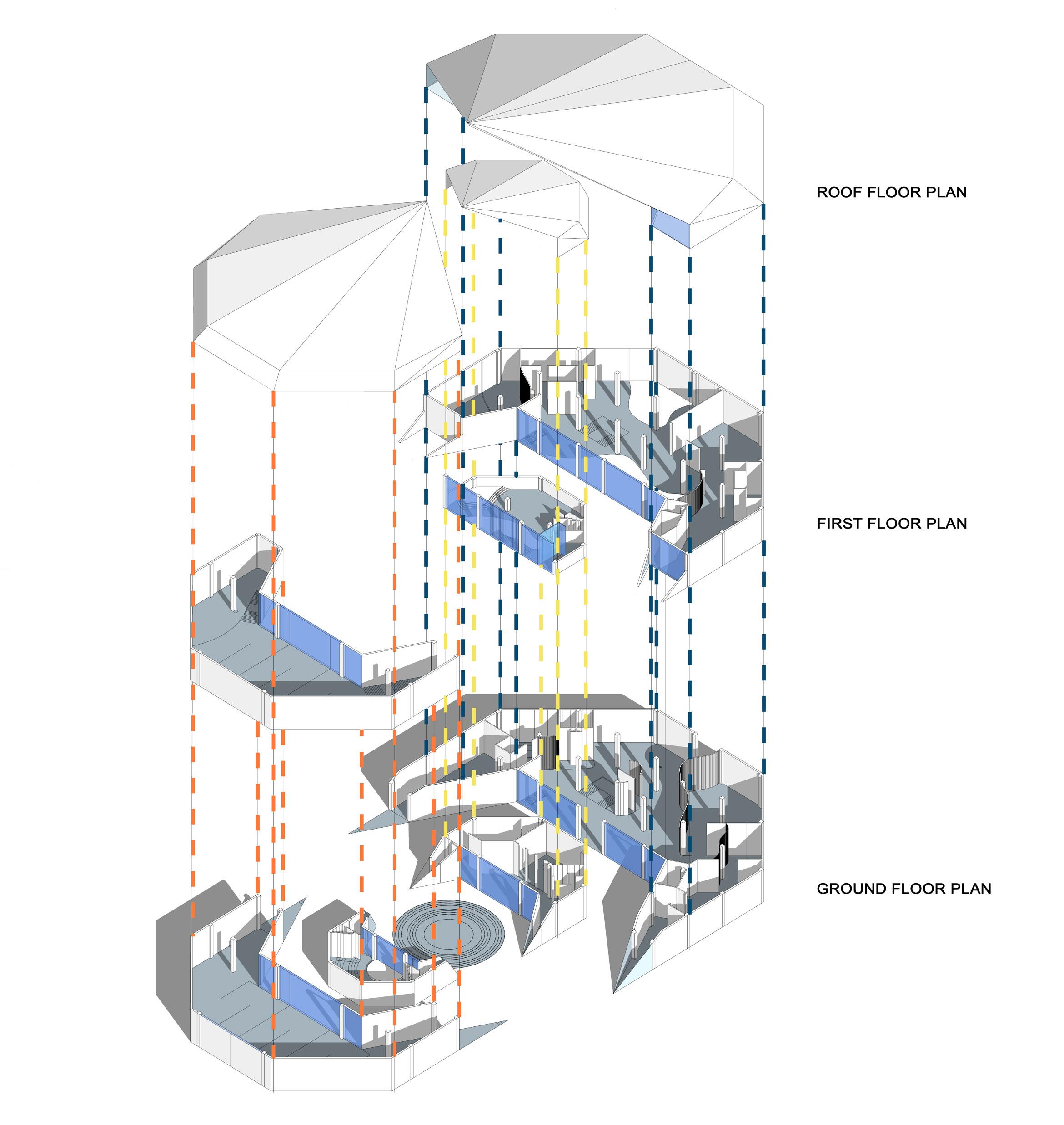 ROOF FLOOR PLAN

FIRST FLOOR PLAN

GROUND FLOOR PLAN