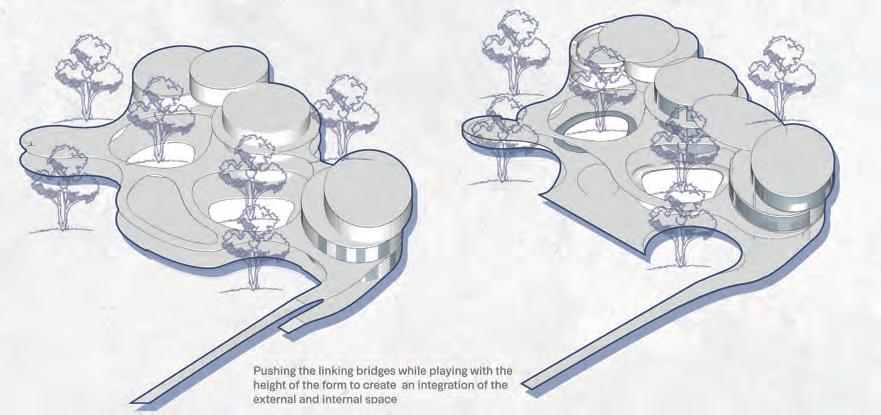 Pushing the linking bridges while playing with the height of the form to create  an integration of the external and internal space