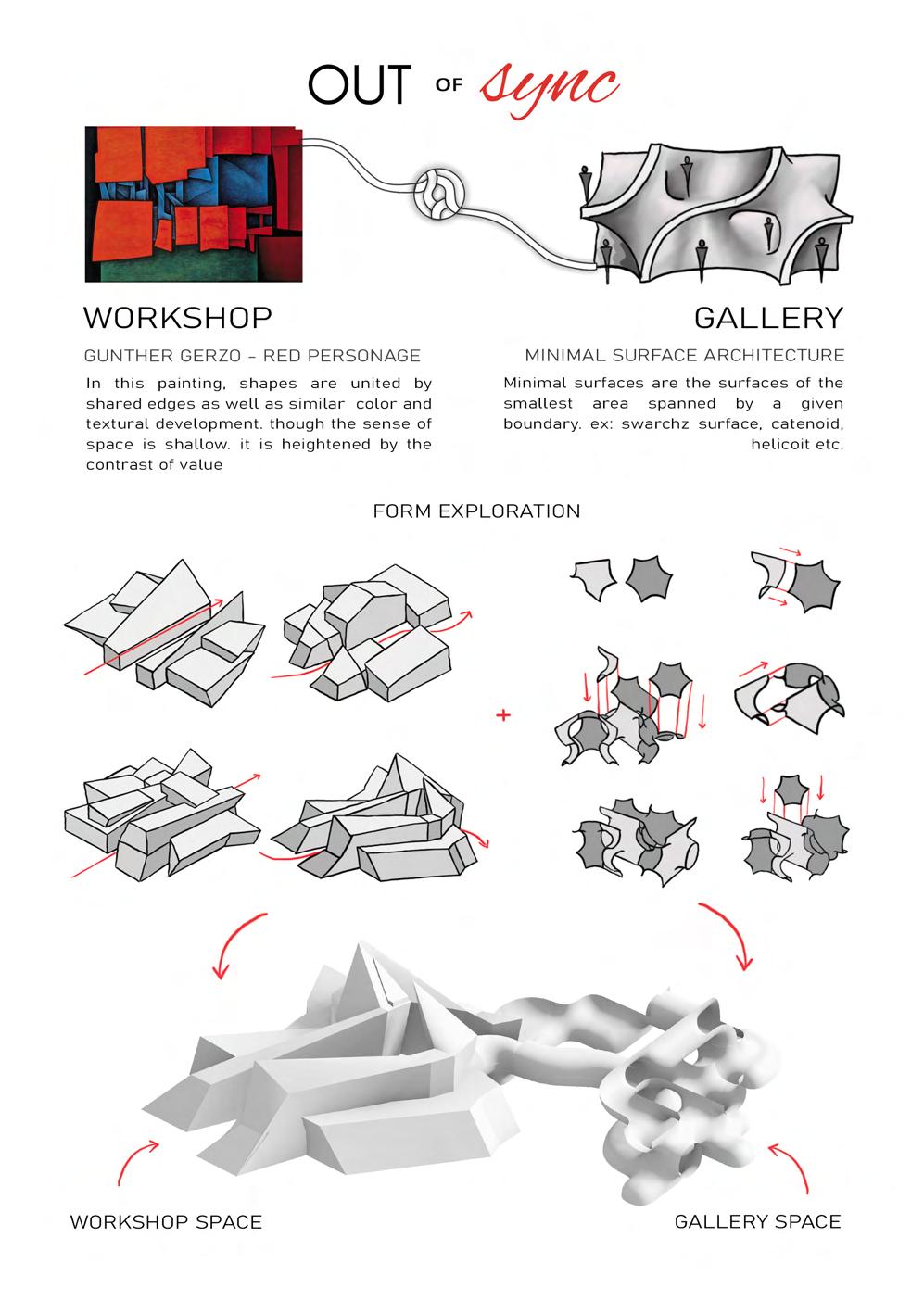 OUT OF sync

WORKSHOP

GUNTHER GERZO - RED PERSONAGE

In this painting, shapes are united by shared edges as well as similar color and textural development. though the sense of space is shallow. it is heightened by the contrast of value

GALLERY

MINIMAL SURFACE ARCHITECTURE

Minimal surfaces are the surfaces of the smallest area spanned by a given boundary. ex: swarchz surface, catenoid, helicoit etc.

FORM EXPLORATION

+

WORKSHOP SPACE

GALLERY SPACE