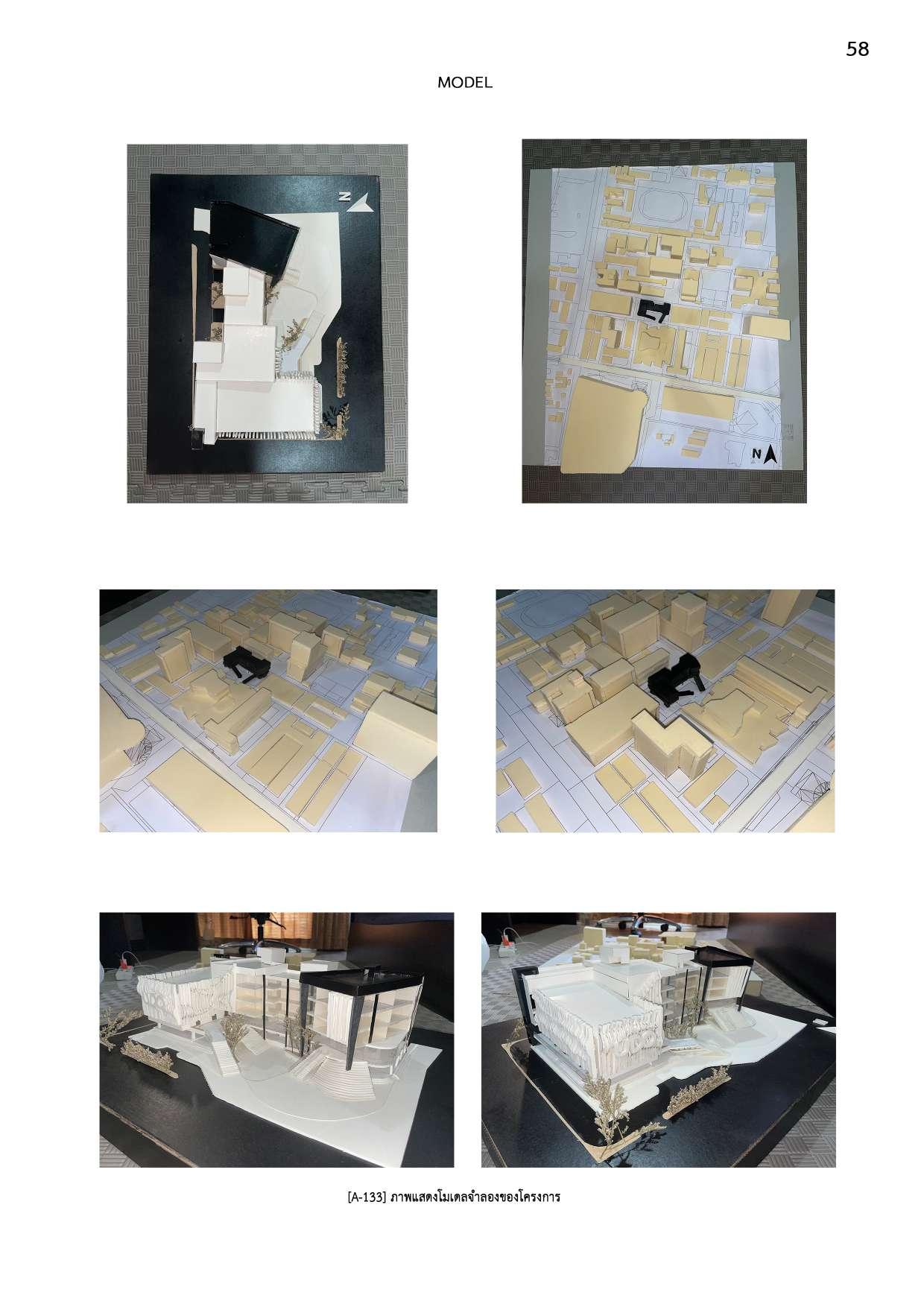 58

MODEL

N

N

[A-133] ภาพแสดงโมเดลจำลองของโครงการ