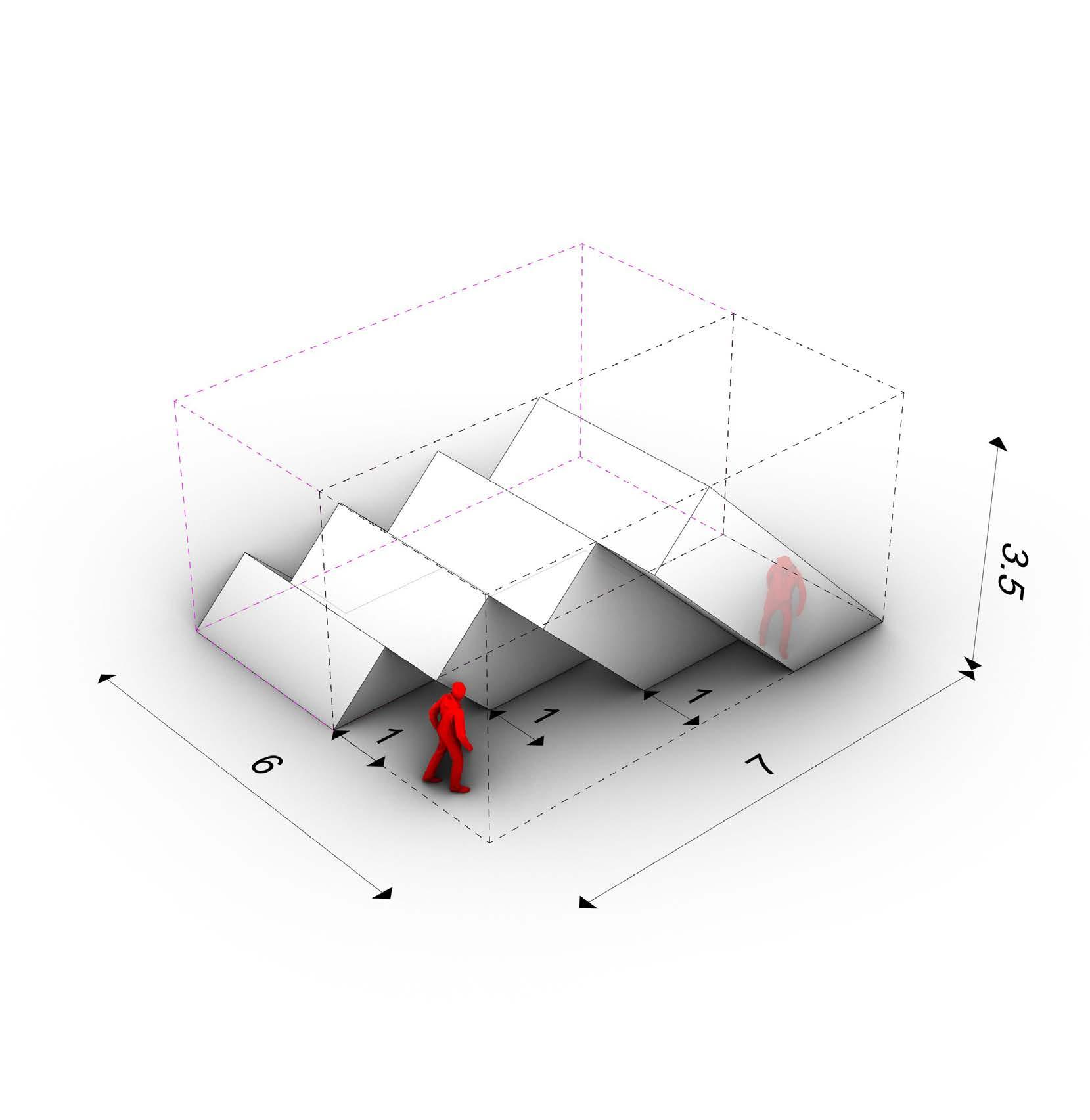 3.5

1

1

1

6

7