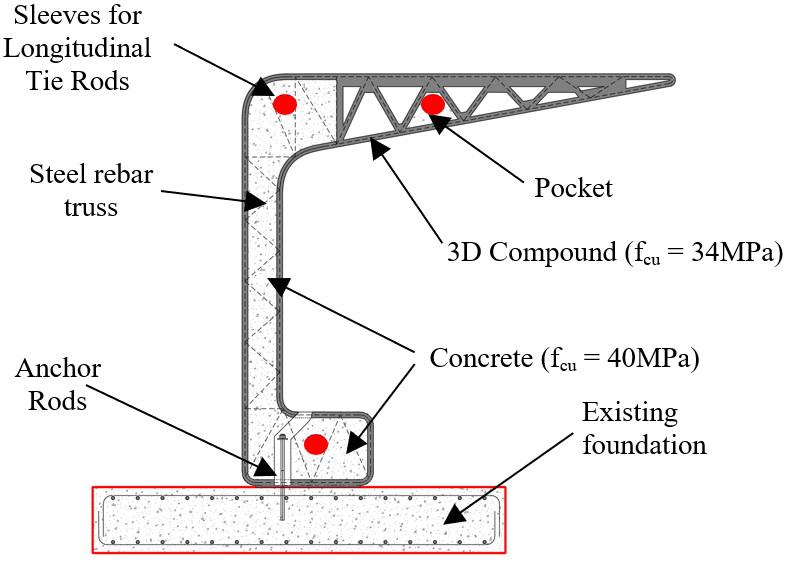 Sleeves for Longitudinal Tie Rods

Steel rebar truss

Pocket

3D Compound ($f_{cu}$ = 34MPa)

Concrete ($f_{cu}$ = 40MPa)

Anchor Rods

Existing foundation