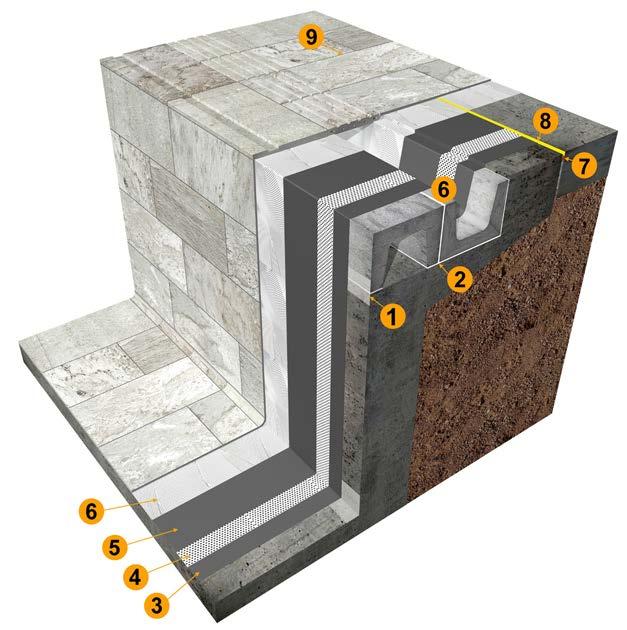 9
8
7
6
2
1
6
5
4
3