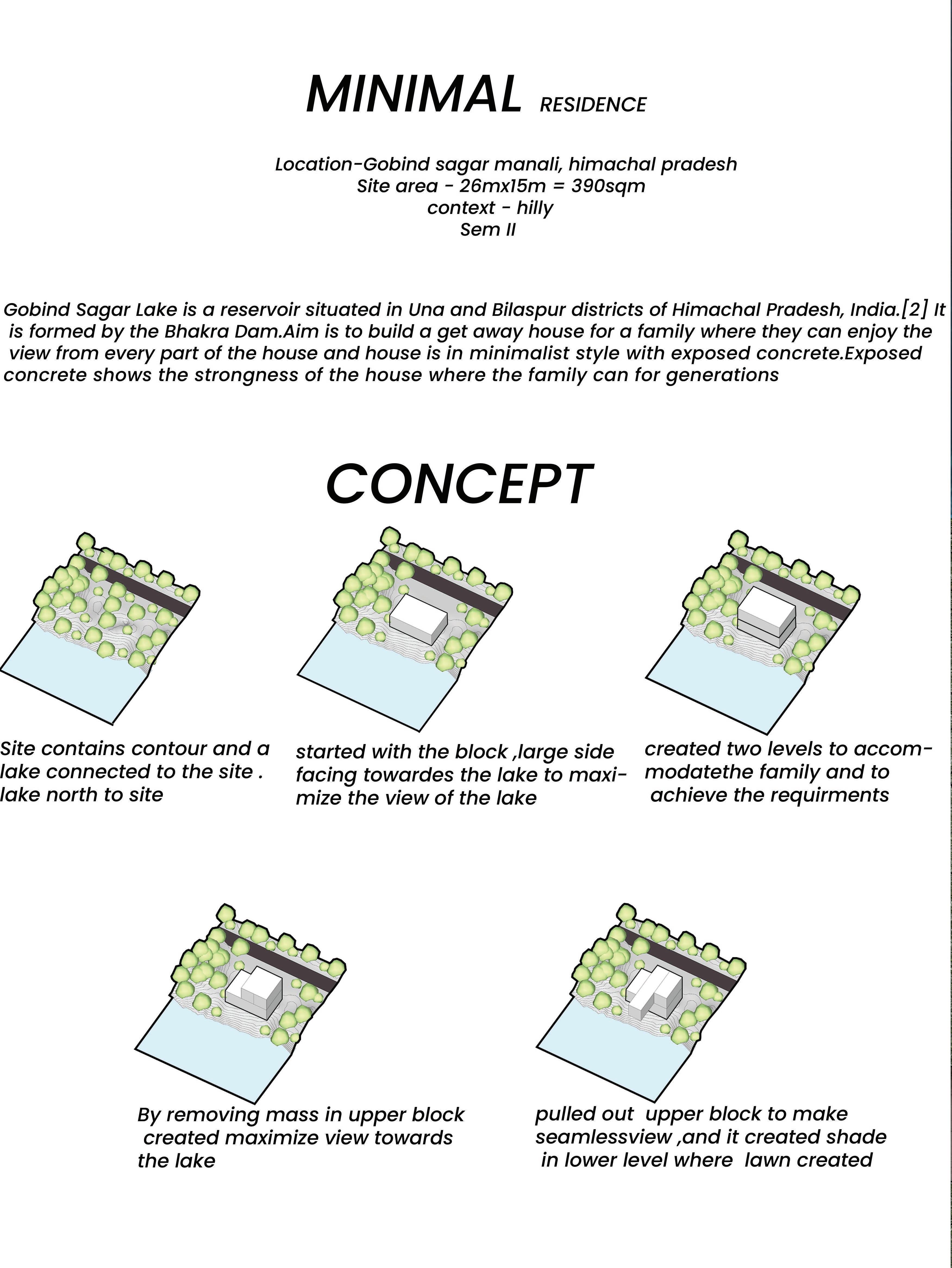 MINIMAL RESIDENCE

Location-Gobind sagar manali, himachal pradesh
Site area - 26mx15m = 390sqm
context - hilly
Sem II

Gobind Sagar Lake is a reservoir situated in Una and Bilaspur districts of Himachal Pradesh, India.[2] It is formed by the Bhakra Dam.Aim is to build a get away house for a family where they can enjoy the view from every part of the house and house is in minimalist style with exposed concrete.Exposed concrete shows the strongness of the house where the family can for generations

CONCEPT

Site contains contour and a lake connected to the site . lake north to site

started with the block ,large side facing towardes the lake to maximize the view of the lake

created two levels to accommodatethe family and to achieve the requirments

By removing mass in upper block created maximize view towards the lake

pulled out upper block to make seamlessview ,and it created shade in lower level where lawn created