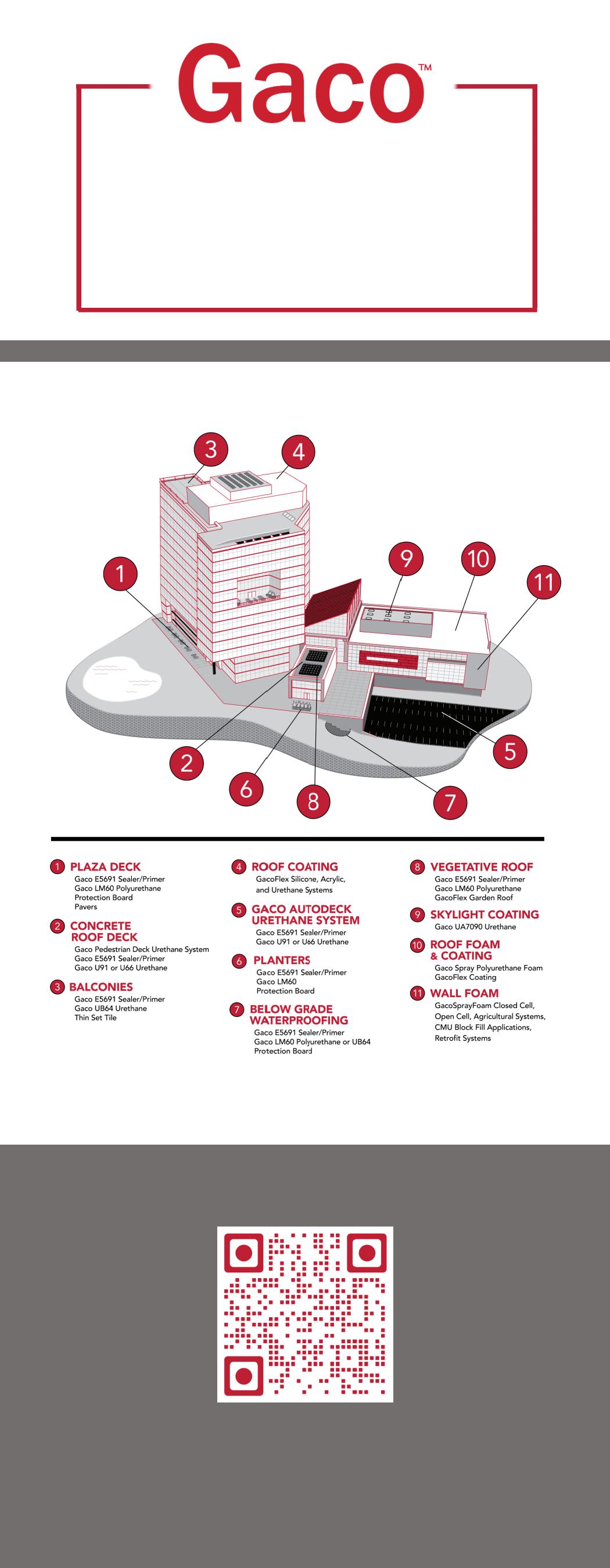 Gaco™

3 4 1 9 10 11 2 6 8 7 5

1 PLAZA DECK
Gaco E5691 Sealer/Primer
Gaco LM60 Polyurethane
Protection Board
Pavers

2 CONCRETE ROOF DECK
Gaco Pedestrian Deck Urethane System
Gaco E5691 Sealer/Primer
Gaco U91 or U66 Urethane

3 BALCONIES
Gaco E5691 Sealer/Primer
Gaco UB64 Urethane
Thin Set Tile

4 ROOF COATING
GacoFlex Silicone, Acrylic, and Urethane Systems

5 GACO AUTODECK URETHANE SYSTEM
Gaco E5691 Sealer/Primer
Gaco U91 or U66 Urethane

6 PLANTERS
Gaco E5691 Sealer/Primer
Gaco LM60
Protection Board

7 BELOW GRADE WATERPROOFING
Gaco E5691 Sealer/Primer
Gaco LM60 Polyurethane or UB64
Protection Board

8 VEGETATIVE ROOF
Gaco E5691 Sealer/Primer
Gaco LM60 Polyurethane
GacoFlex Garden Roof

9 SKYLIGHT COATING
Gaco UA7090 Urethane

10 ROOF FOAM & COATING
Gaco Spray Polyurethane Foam
GacoFlex Coating

11 WALL FOAM
GacoSprayFoam Closed Cell, Open Cell, Agricultural Systems, CMU Block Fill Applications, Retrofit Systems