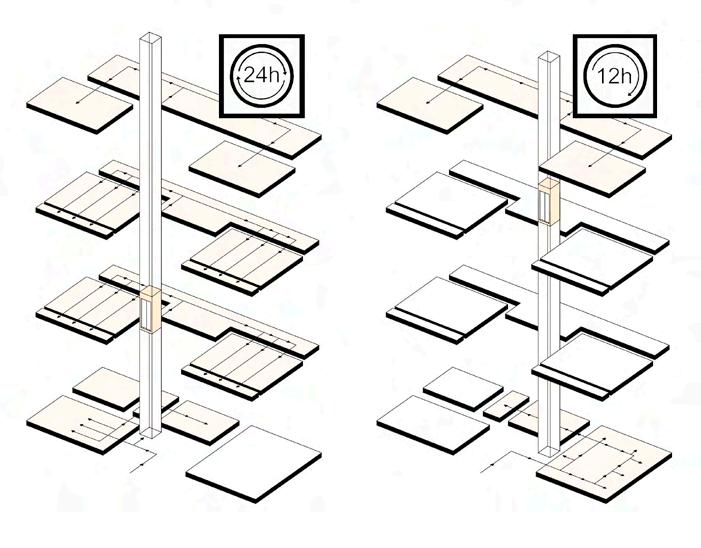 24h

12h