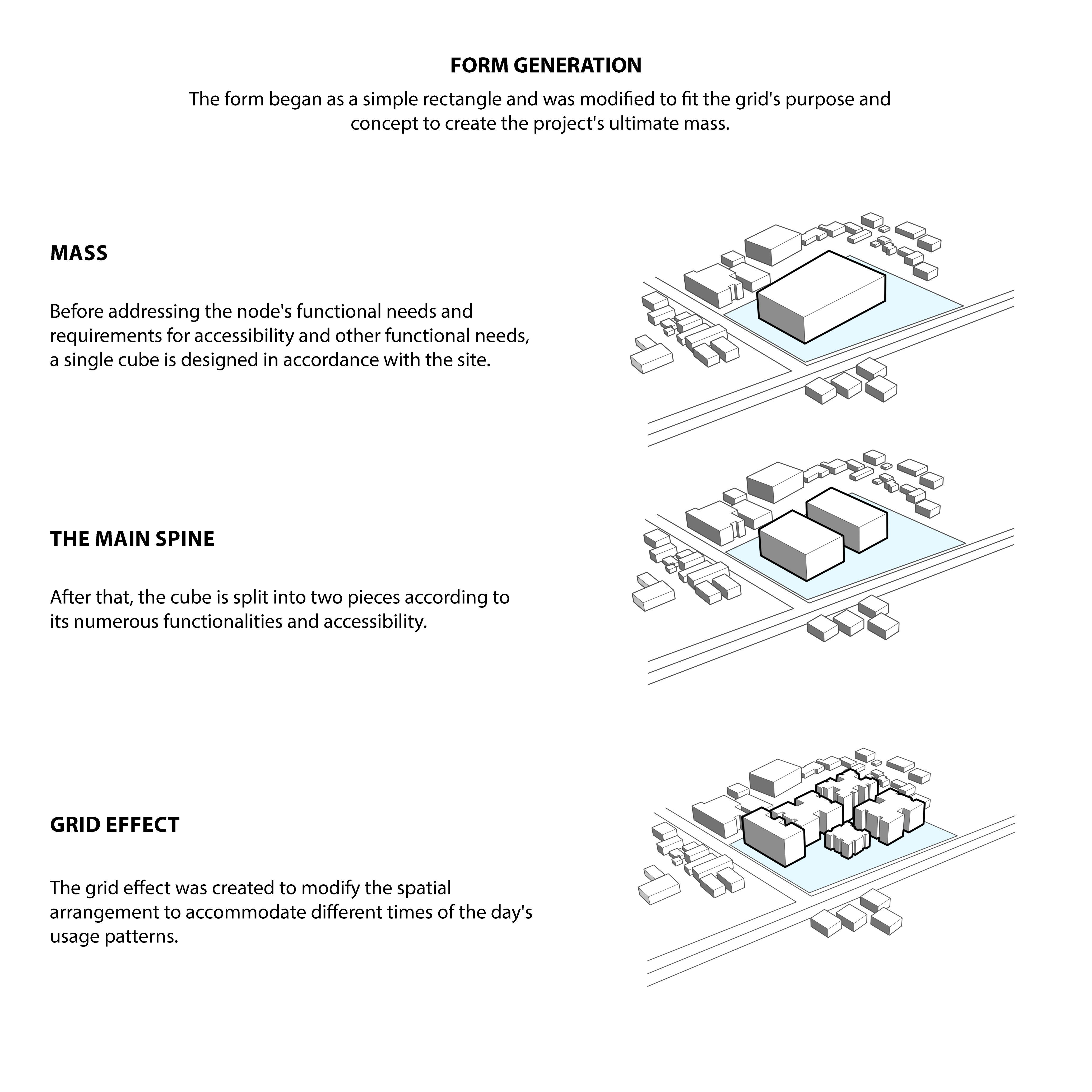 FORM GENERATION

The form began as a simple rectangle and was modified to fit the grid's purpose and concept to create the project's ultimate mass.

MASS

Before addressing the node's functional needs and requirements for accessibility and other functional needs, a single cube is designed in accordance with the site.

THE MAIN SPINE

After that, the cube is split into two pieces according to its numerous functionalities and accessibility.

GRID EFFECT

The grid effect was created to modify the spatial arrangement to accommodate different times of the day's usage patterns.