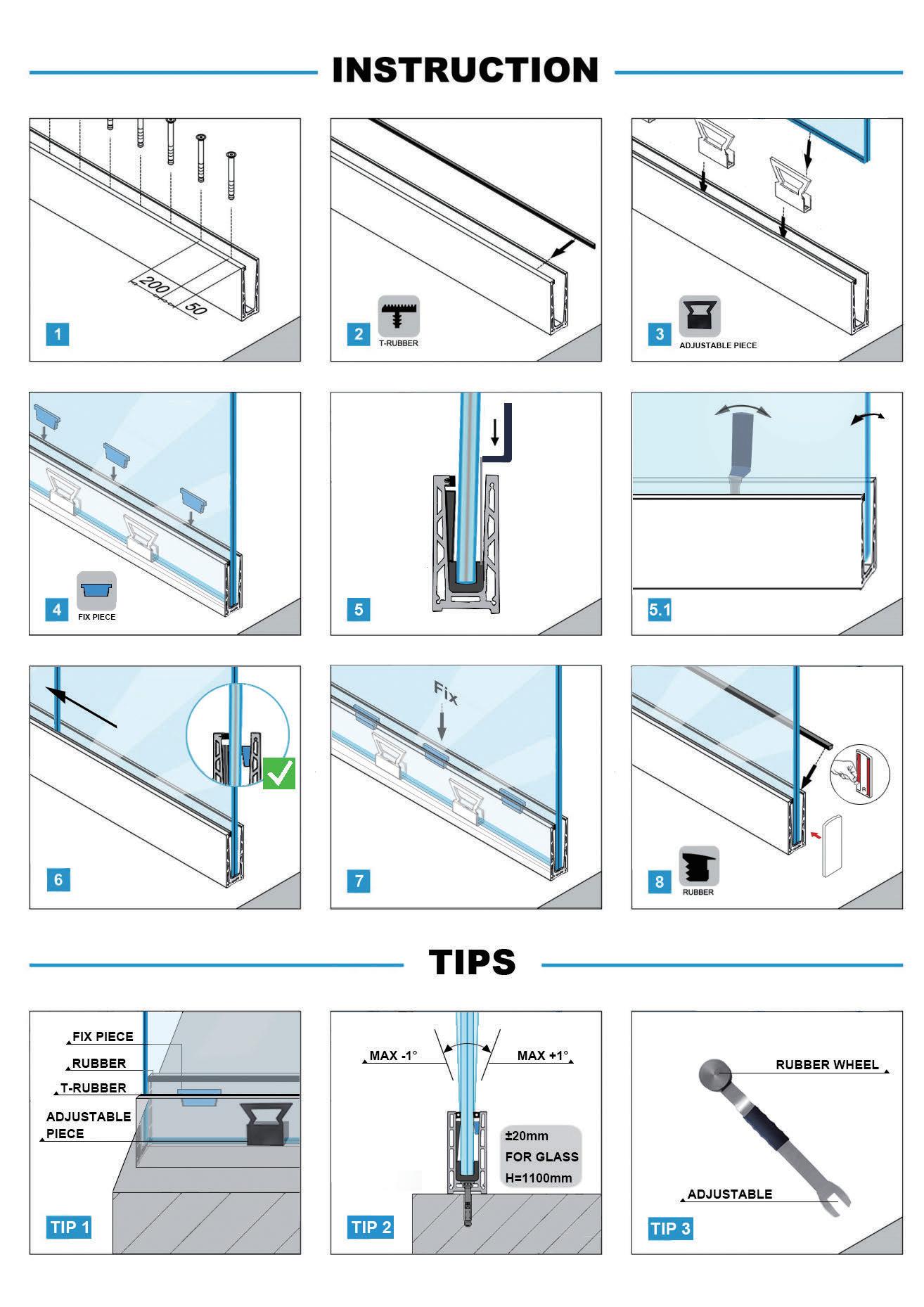 INSTRUCTION

200
50
1

2
T-RUBBER

3
ADJUSTABLE PIECE

4
FIX PIECE

5

5.1

6

Fix
7

8
RUBBER

TIPS

FIX PIECE
RUBBER
T-RUBBER
ADJUSTABLE PIECE
TIP 1

MAX -1°
MAX +1°
±20mm FOR GLASS H=1100mm
TIP 2

RUBBER WHEEL
ADJUSTABLE
TIP 3