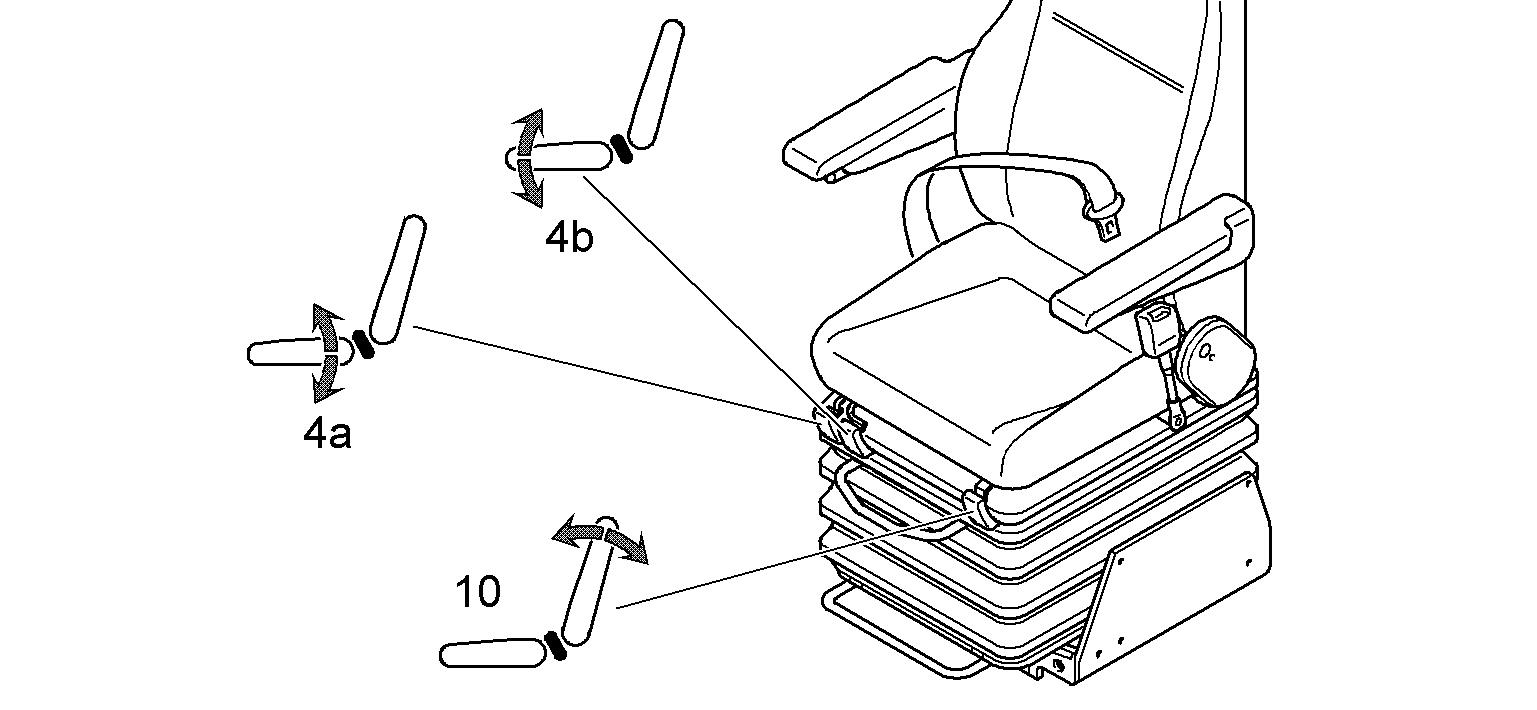 4b

4a

10