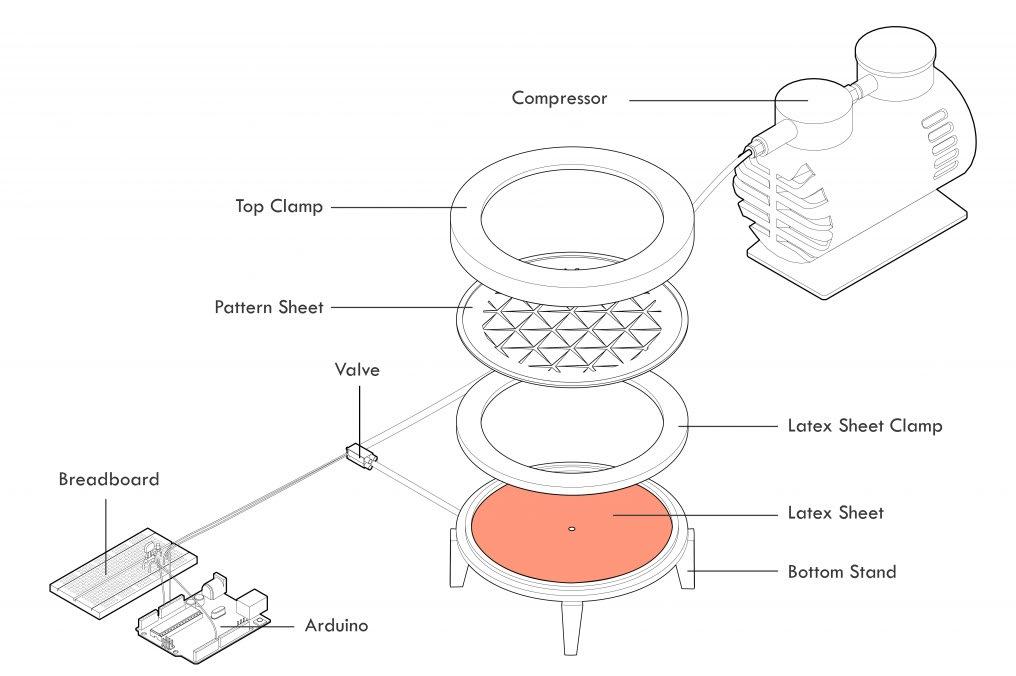 Compressor

Top Clamp

Pattern Sheet

Valve

Latex Sheet Clamp

Breadboard

Latex Sheet

Bottom Stand

Arduino