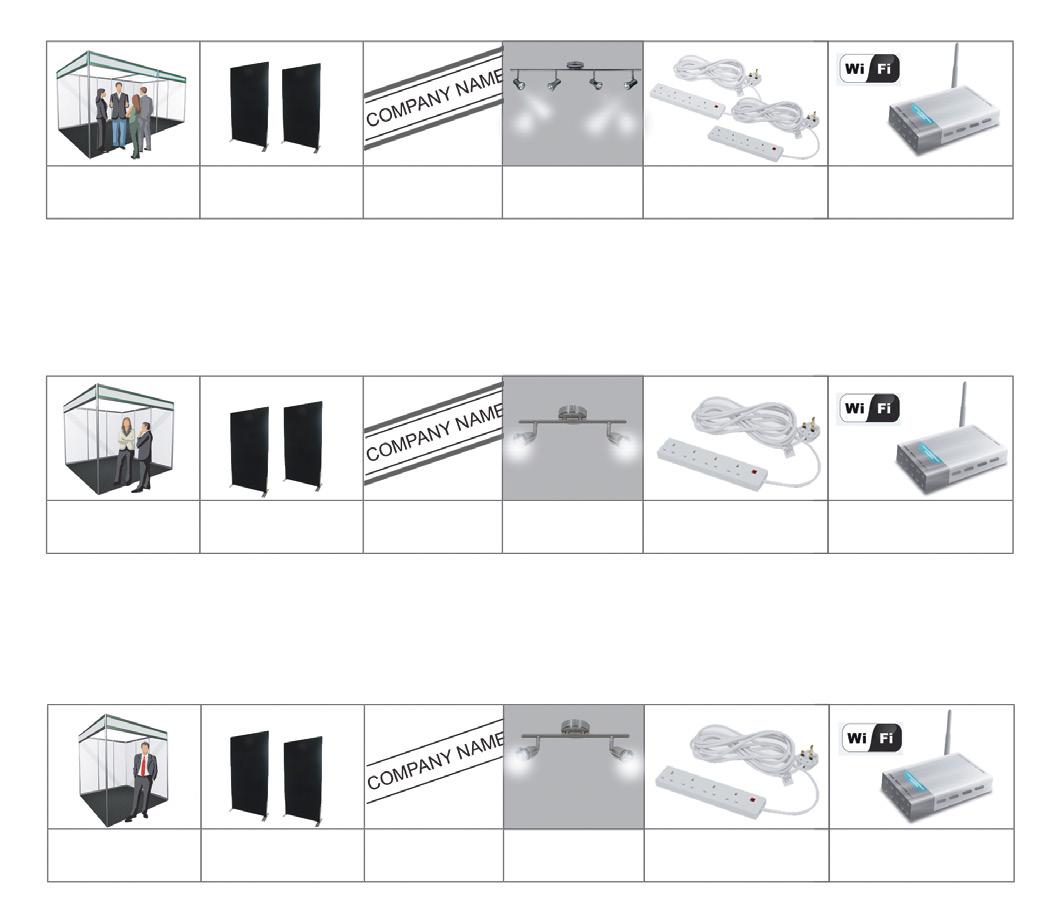 COMPANY NAME

Wi Fi

COMPANY NAME

Wi Fi

COMPANY NAME

Wi Fi