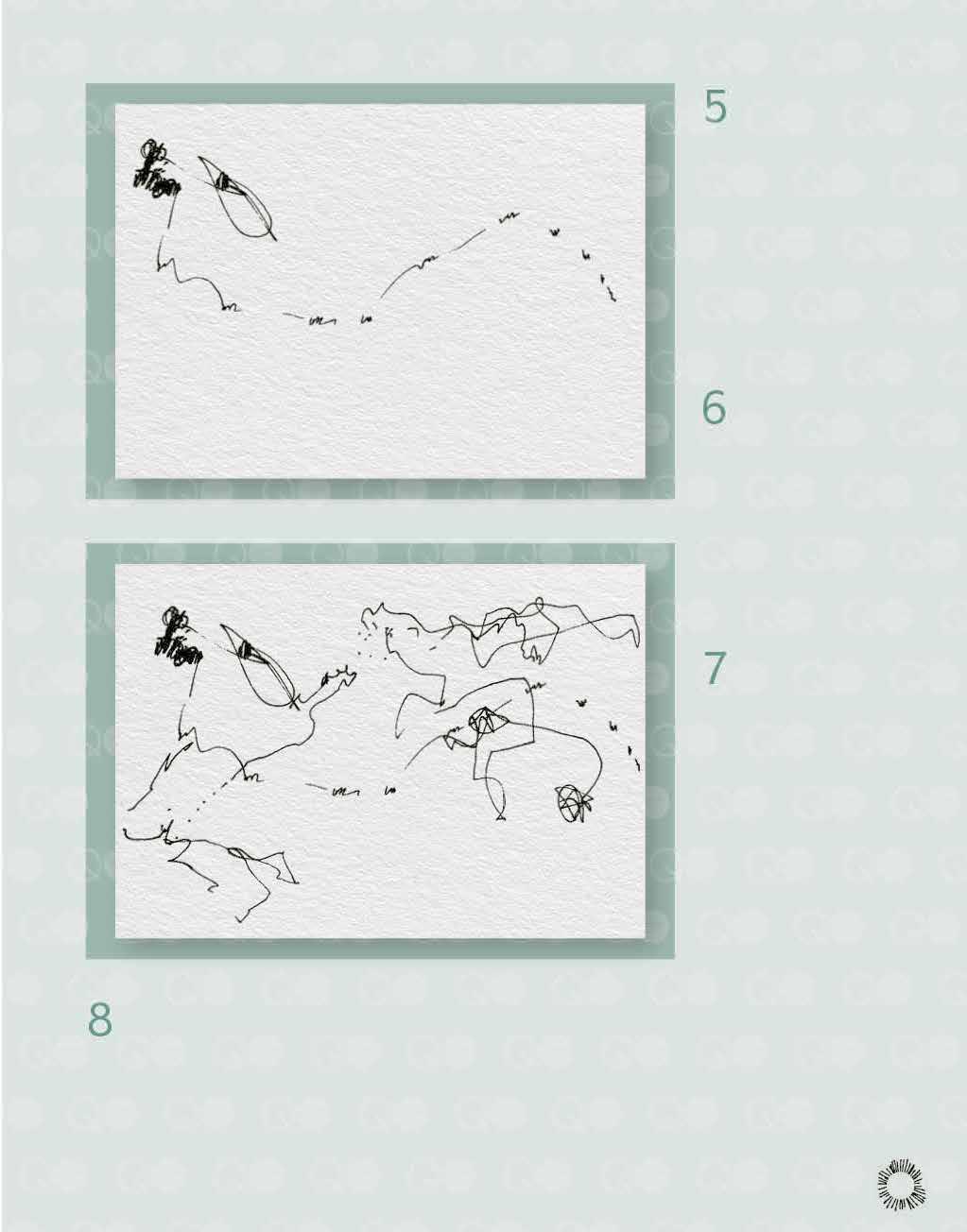 5

6

7

8