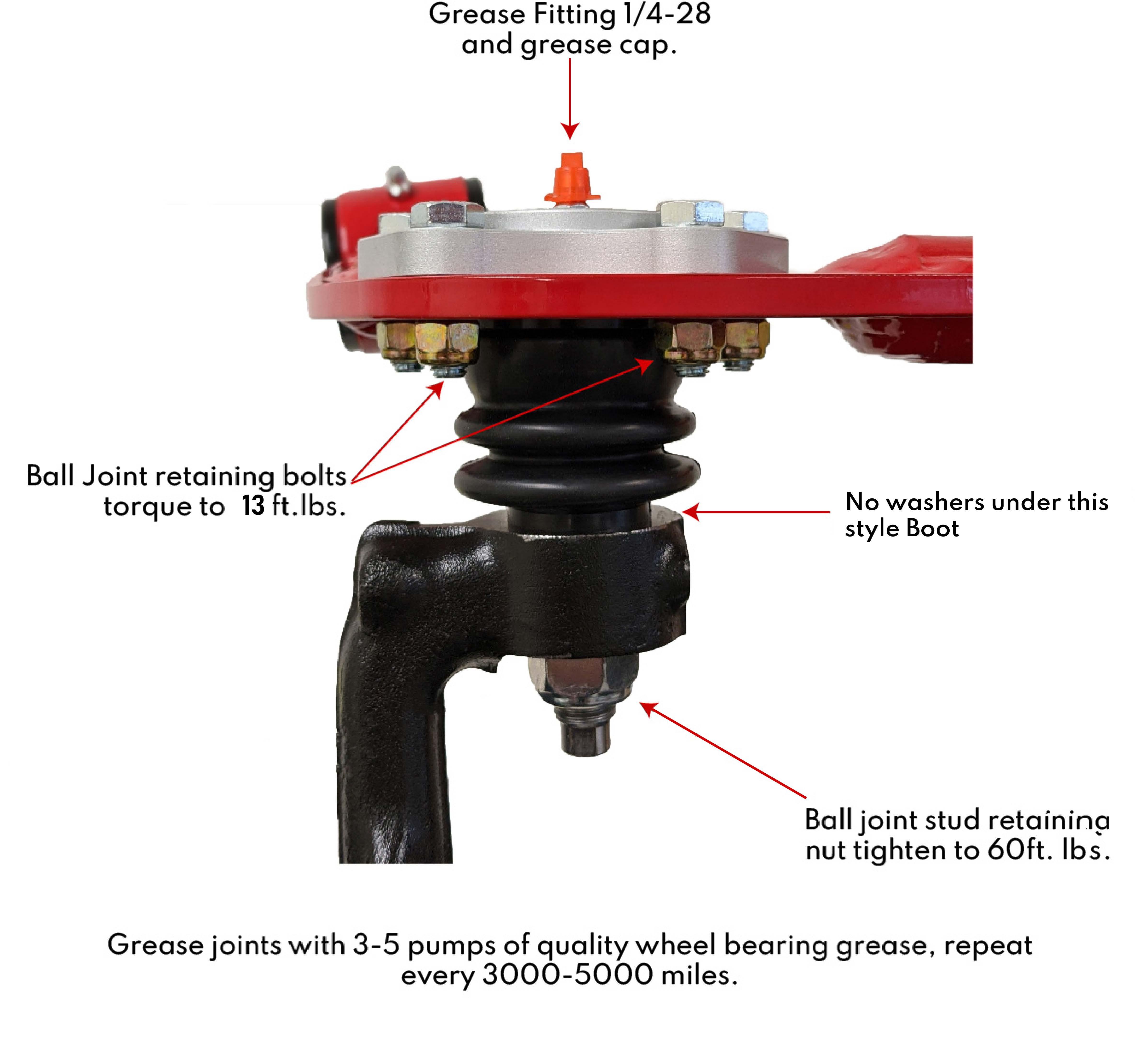 Grease Fitting 1/4-28
and grease cap.

Ball Joint retaining bolts
torque to 13 ft.lbs.

No washers under this
style Boot

Ball joint stud retaining
nut tighten to 60ft. lbs.

Grease joints with 3-5 pumps of quality wheel bearing grease, repeat every 3000-5000 miles.