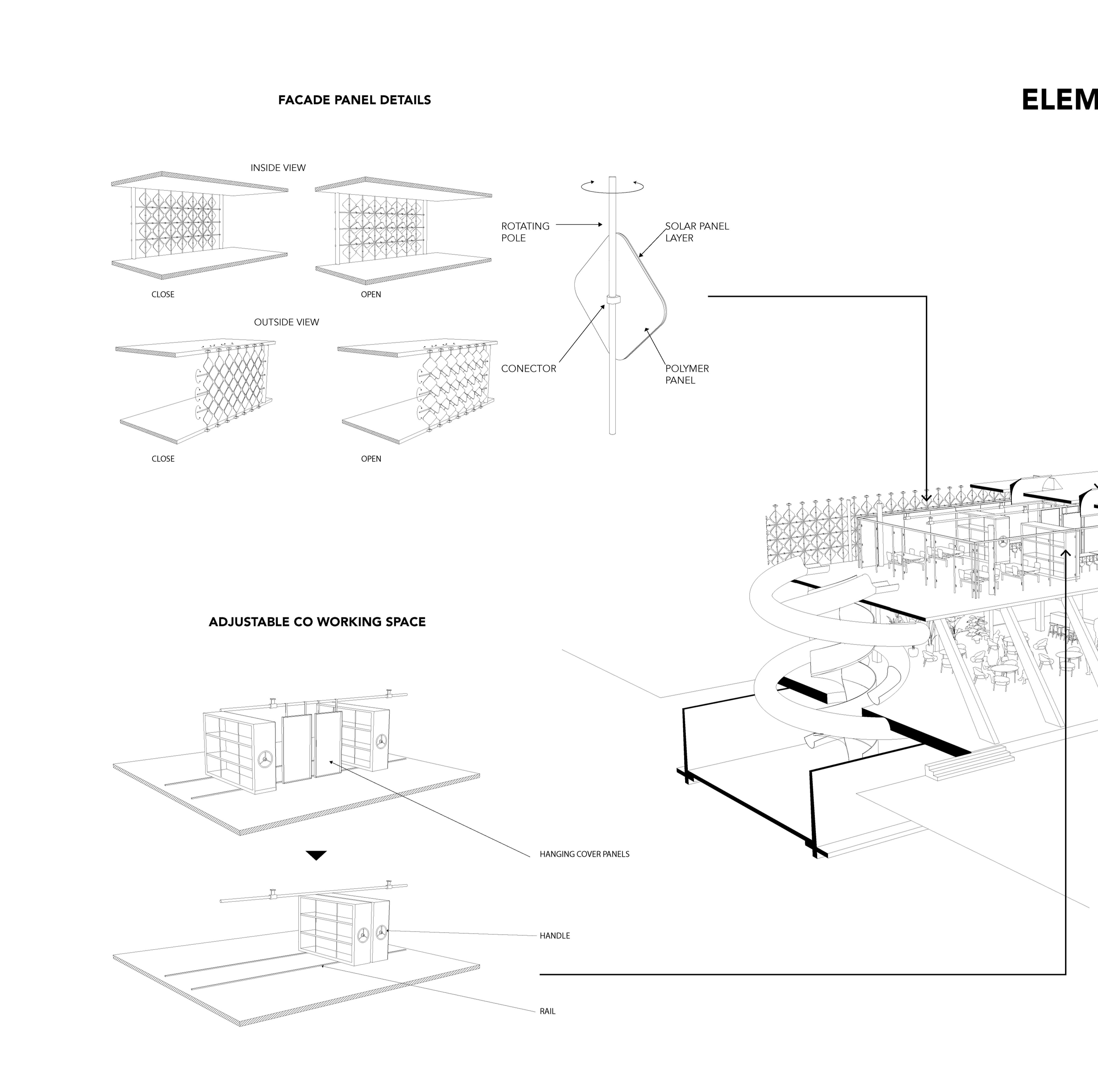 FACADE PANEL DETAILS

ELEM

INSIDE VIEW

CLOSE

OPEN

OUTSIDE VIEW

CLOSE

OPEN

ROTATING POLE

SOLAR PANEL LAYER

CONECTOR

POLYMER PANEL

ADJUSTABLE CO WORKING SPACE

HANGING COVER PANELS

HANDLE

RAIL