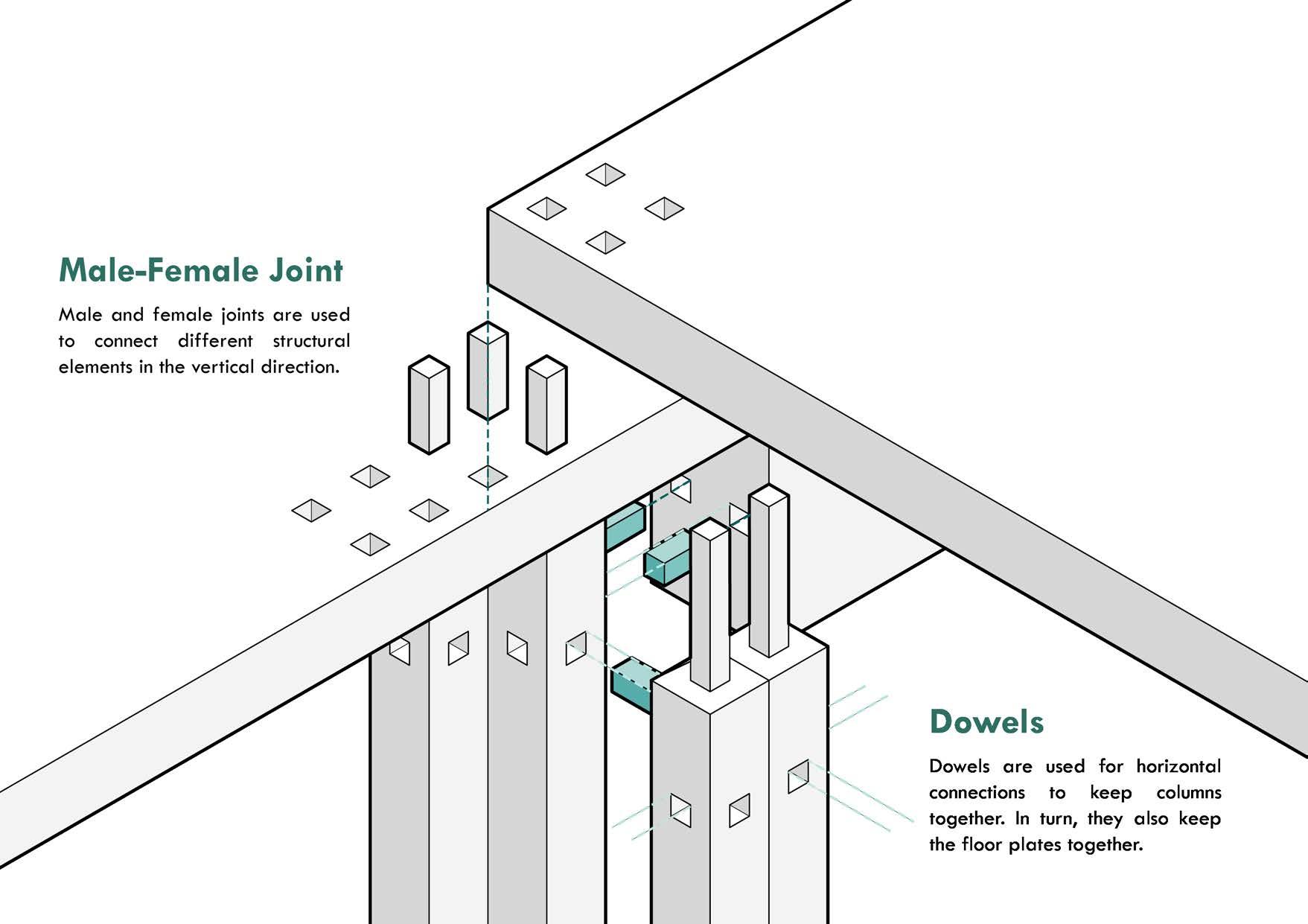 Male-Female Joint

Male and female joints are used to connect different structural elements in the vertical direction.

Dowels

Dowels are used for horizontal connections to keep columns together. In turn, they also keep the floor plates together.