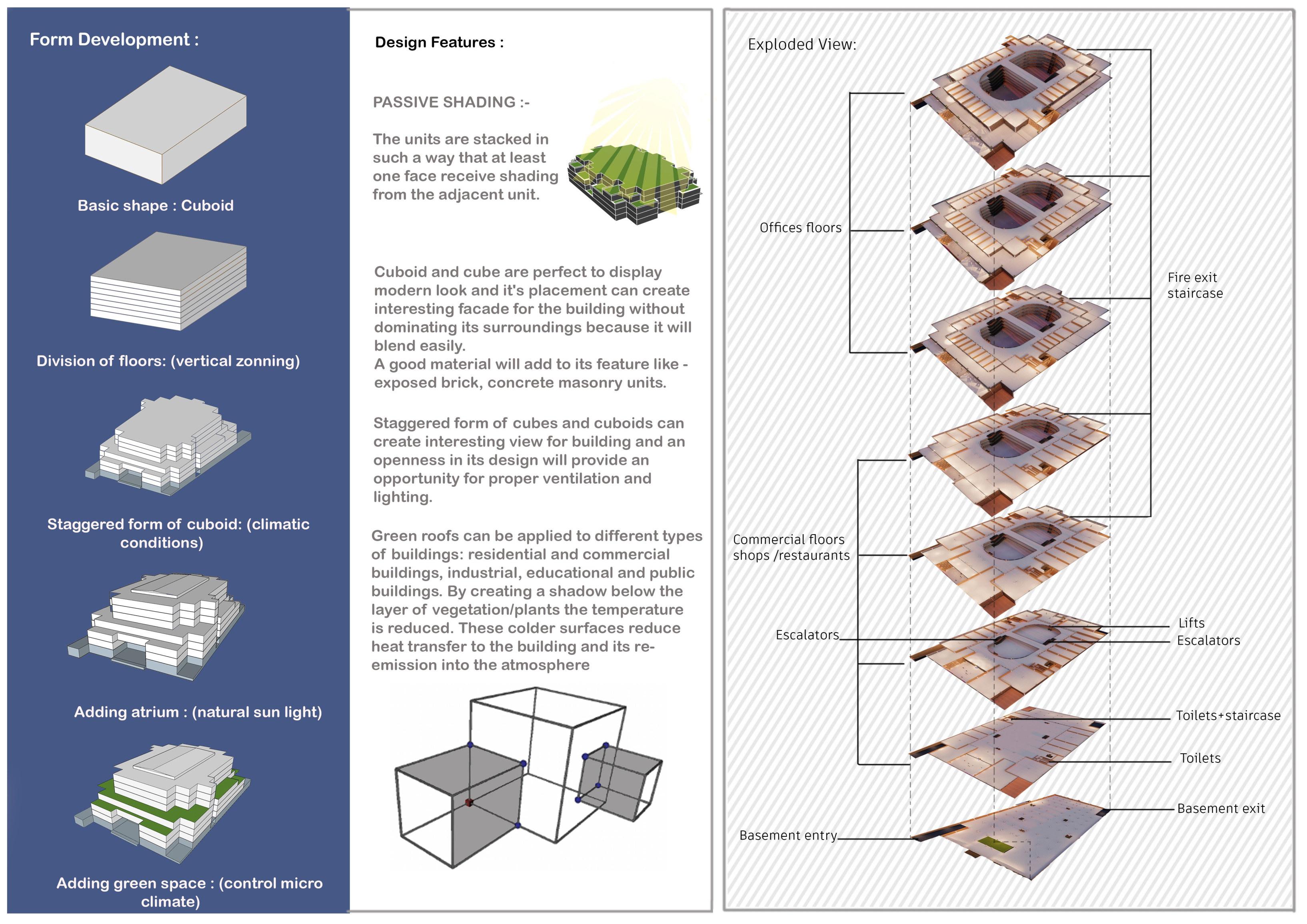 Form Development :

Basic shape : Cuboid

Division of floors: (vertical zonning)

Staggered form of cuboid: (climatic conditions)

Adding atrium : (natural sun light)

Adding green space : (control micro climate)

Design Features :

PASSIVE SHADING :-

The units are stacked in such a way that at least one face receive shading from the adjacent unit.

Cuboid and cube are perfect to display modern look and it's placement can create interesting facade for the building without dominating its surroundings because it will blend easily.
A good material will add to its feature like - exposed brick, concrete masonry units.

Staggered form of cubes and cuboids can create interesting view for building and an openness in its design will provide an opportunity for proper ventilation and lighting.

Green roofs can be applied to different types of buildings: residential and commercial buildings, industrial, educational and public buildings. By creating a shadow below the layer of vegetation/plants the temperature is reduced. These colder surfaces reduce heat transfer to the building and its re-emission into the atmosphere

Exploded View:

Offices floors

Fire exit staircase

Commercial floors shops /restaurants

Escalators

Lifts

Escalators

Toilets+staircase

Toilets

Basement exit

Basement entry