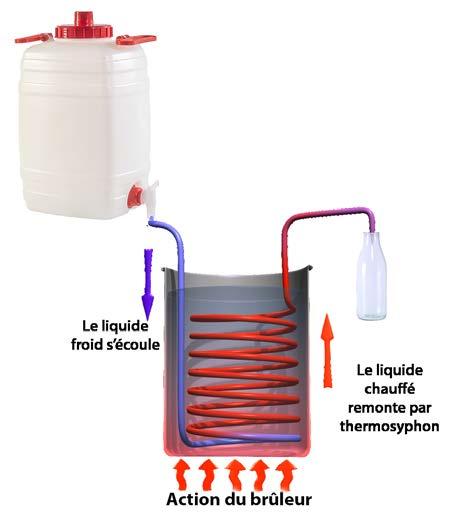 Le liquide froid s'écoule

Le liquide chauffé remonte par thermosyphon

Action du brûleur