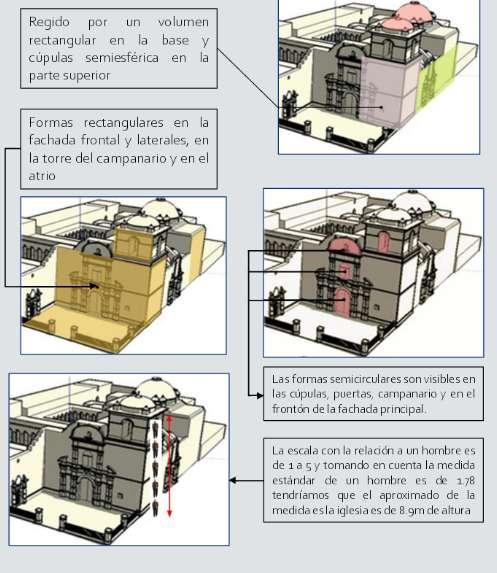 Regido por un volumen rectangular en la base y cúpulas semiesférica en la parte superior

Formas rectangulares en la fachada frontal y laterales, en la torre del campanario y en el atrio

Las formas semicirculares son visibles en las cúpulas, puertas, campanario y en el frontón de la fachada principal.

La escala con la relación a un hombre es de 1 a 5 y tomando en cuenta la medida estándar de un hombre es de 1.78 tendríamos que el aproximado de la medida es la iglesia es de 8.9m de altura