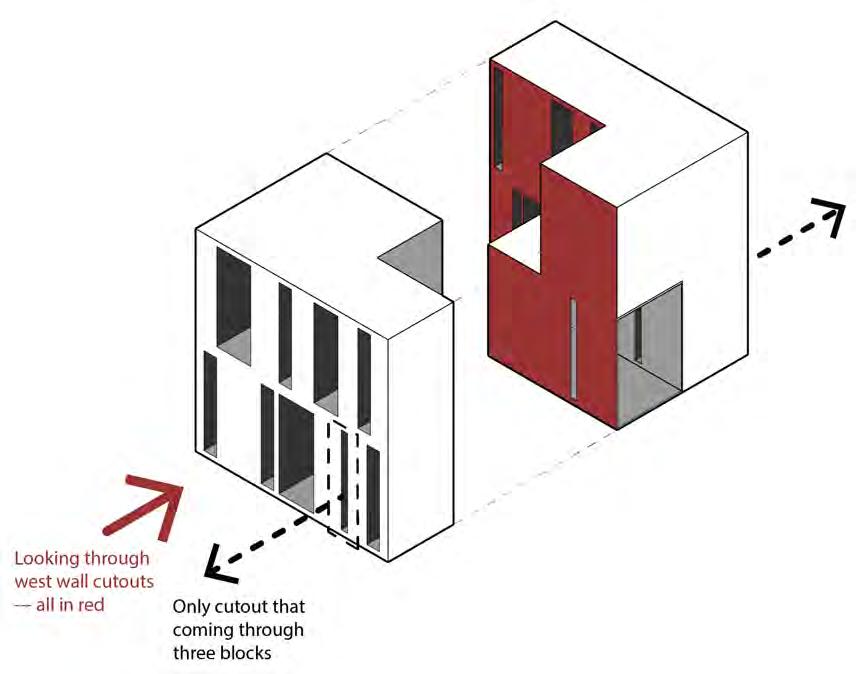 Looking through west wall cutouts — all in red

Only cutout that coming through three blocks