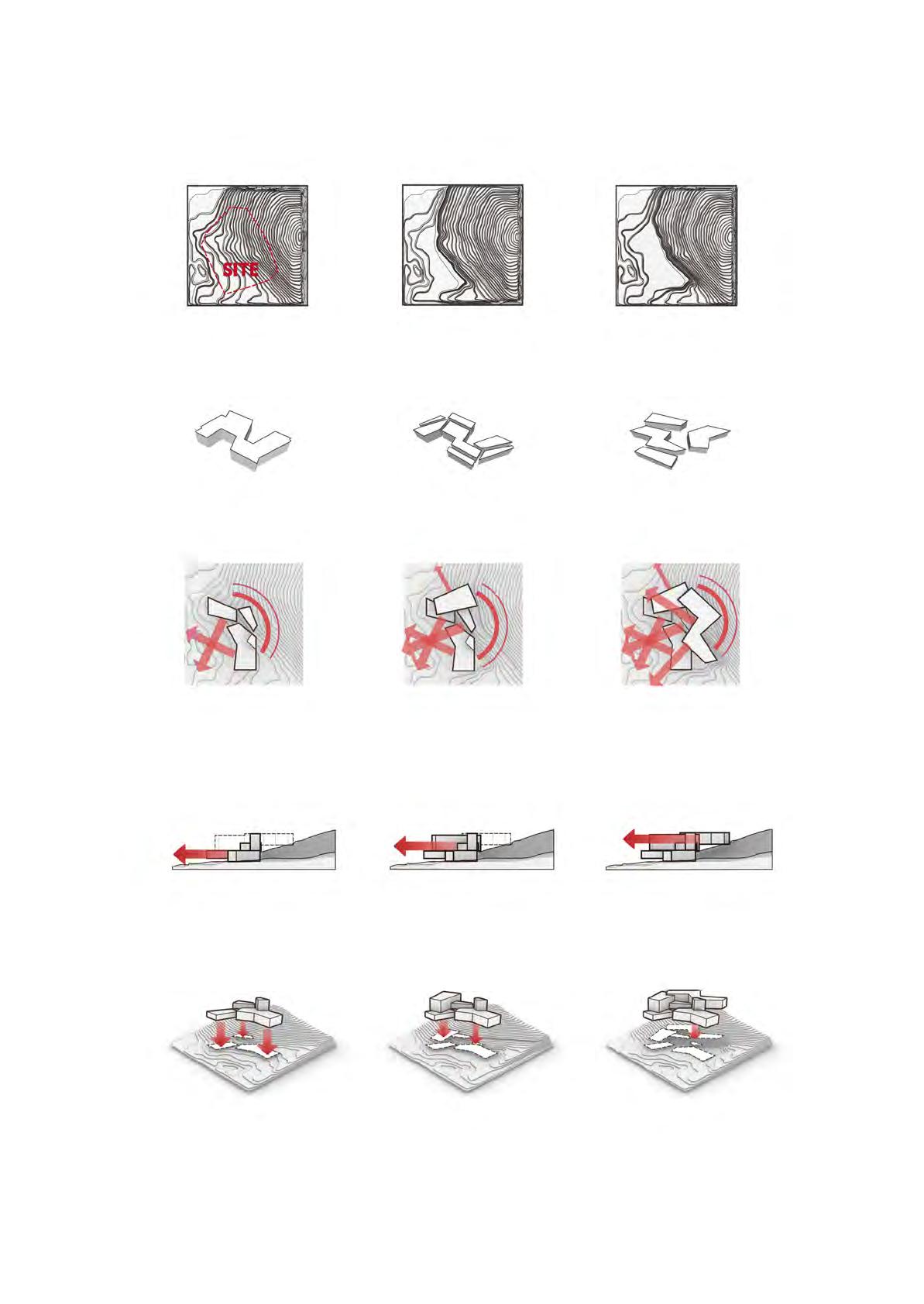 SITE