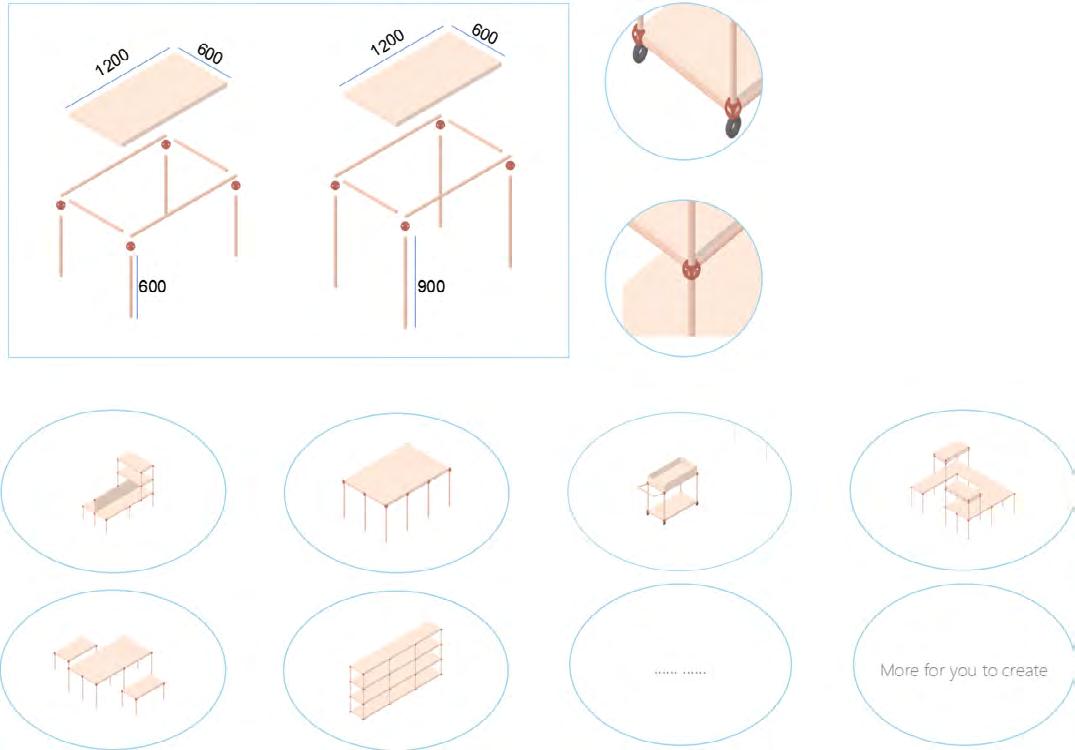 1200
600
600
1200
600
900

...... ......

More for you to create