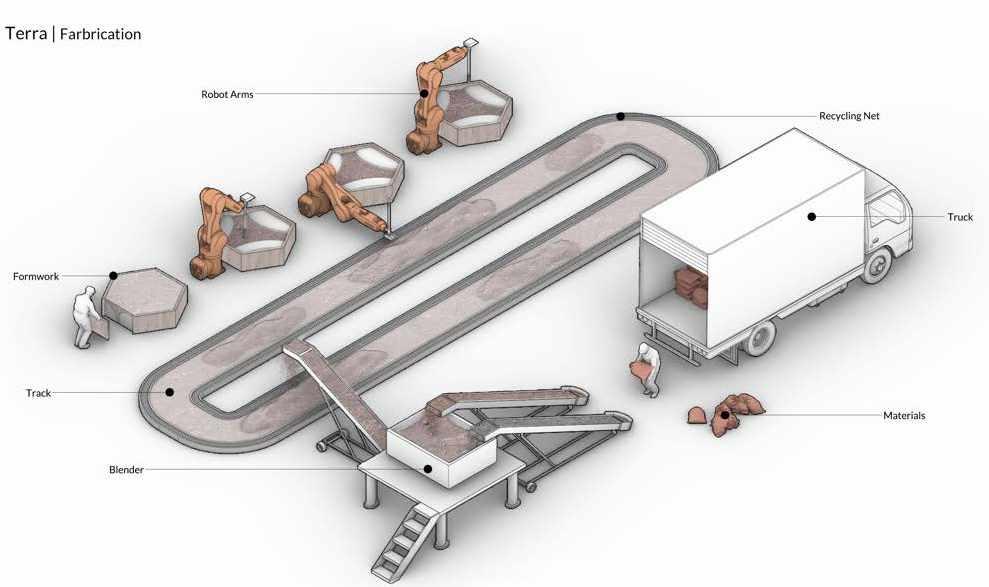 Terra | Farbrication

Robot Arms

Recycling Net

Truck

Formwork

Track

Materials

Blender