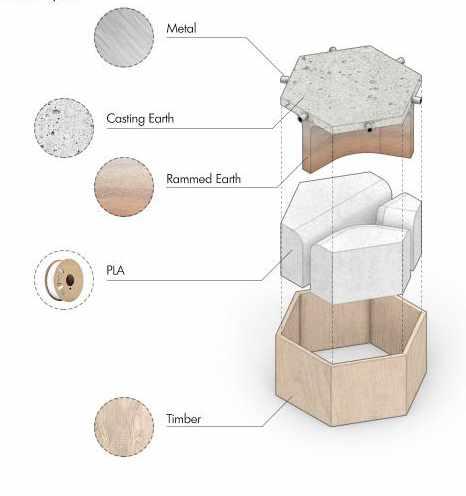 Metal

Casting Earth

Rammed Earth

PLA

Timber