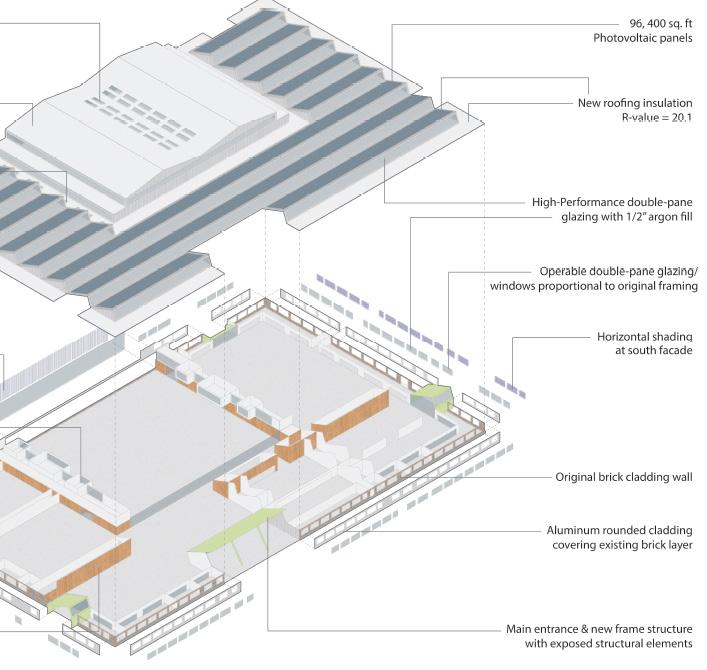 96, 400 sq. ft
Photovoltaic panels

New roofing insulation
R-value = 20.1

High-Performance double-pane
glazing with 1/2" argon fill

Operable double-pane glazing/
windows proportional to original framing

Horizontal shading
at south facade

Original brick cladding wall

Aluminum rounded cladding
covering existing brick layer

Main entrance & new frame structure
with exposed structural elements