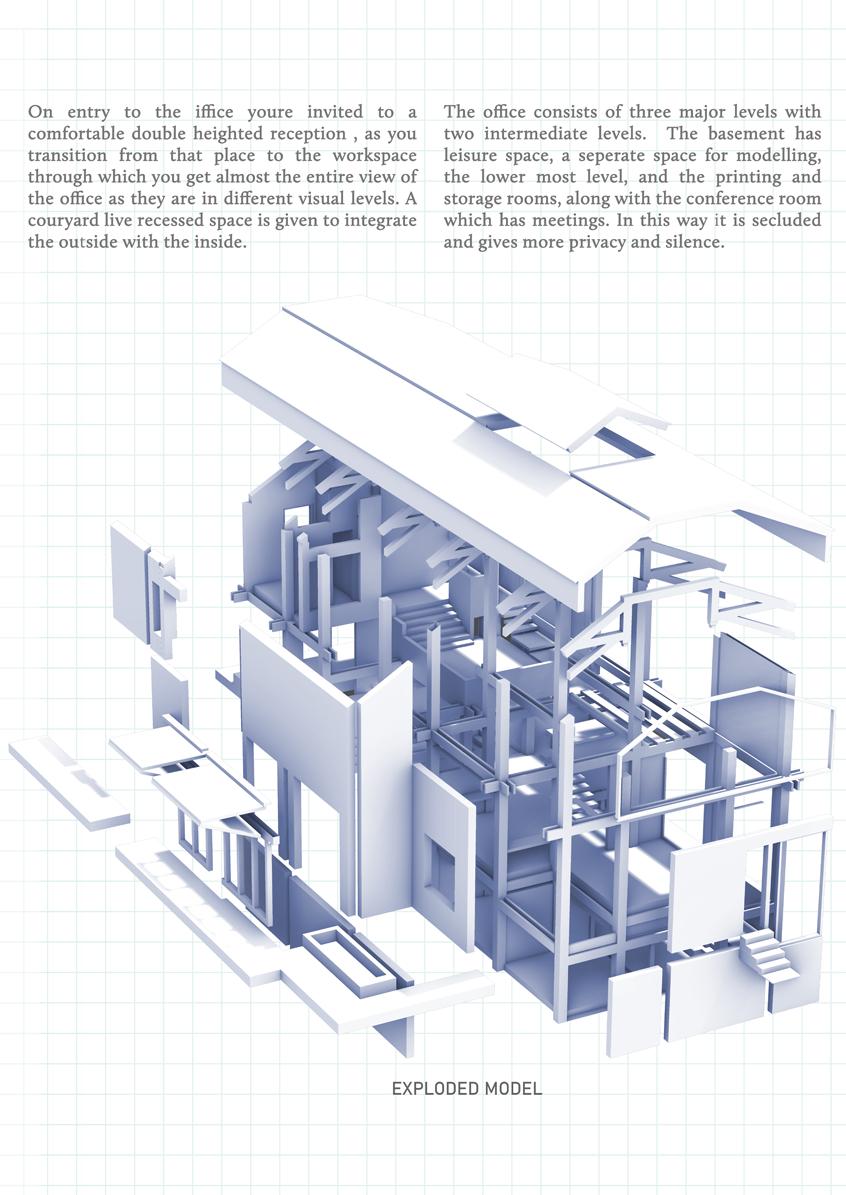 On entry to the iffice youre invited to a comfortable double heighted reception , as you transition from that place to the workspace through which you get almost the entire view of the office as they are in different visual levels. A couryard live recessed space is given to integrate the outside with the inside.

The office consists of three major levels with two intermediate levels. The basement has leisure space, a seperate space for modelling, the lower most level, and the printing and storage rooms, along with the conference room which has meetings. In this way it is secluded and gives more privacy and silence.

EXPLODED MODEL