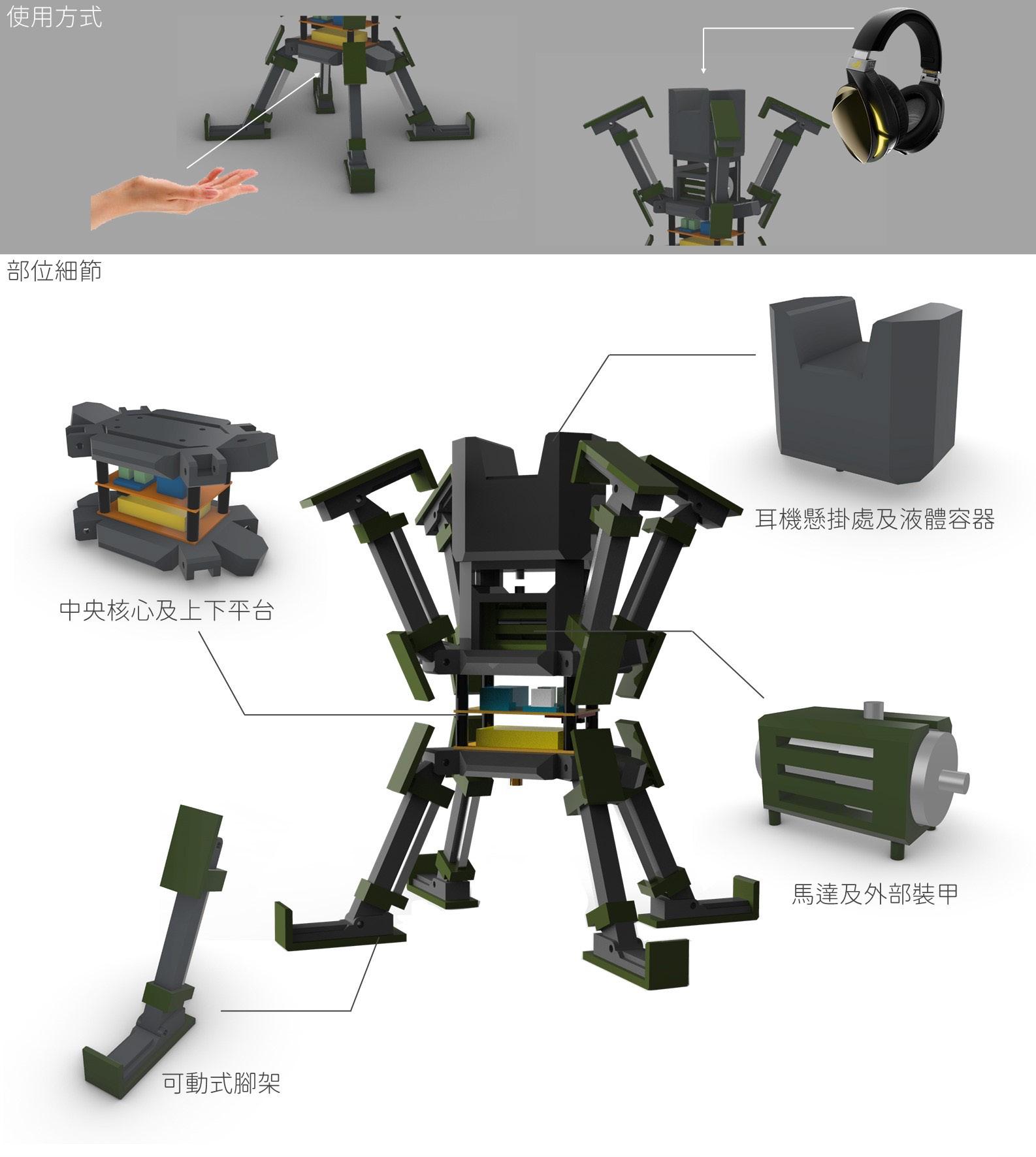 使用方式

部位細節

耳機懸掛處及液體容器

中央核心及上下平台

馬達及外部裝甲

可動式腳架