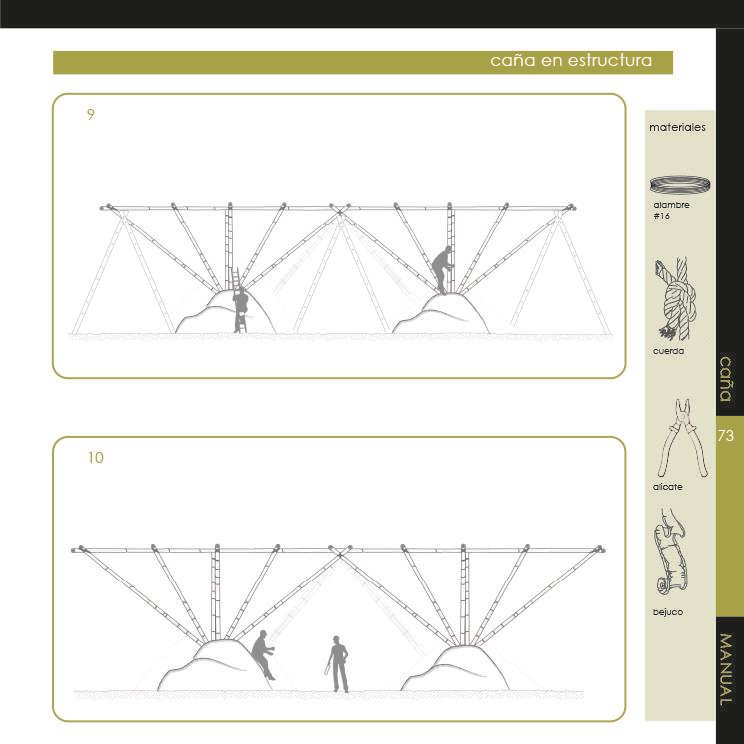 caña en estructura

9

10

materiales

alambre #16

cuerda

alicate

bejuco

caña

73

MANUAL