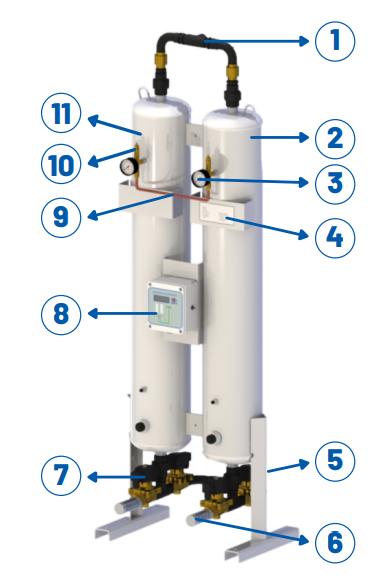 1
11
2
10
3
9
4
8
5
7
6