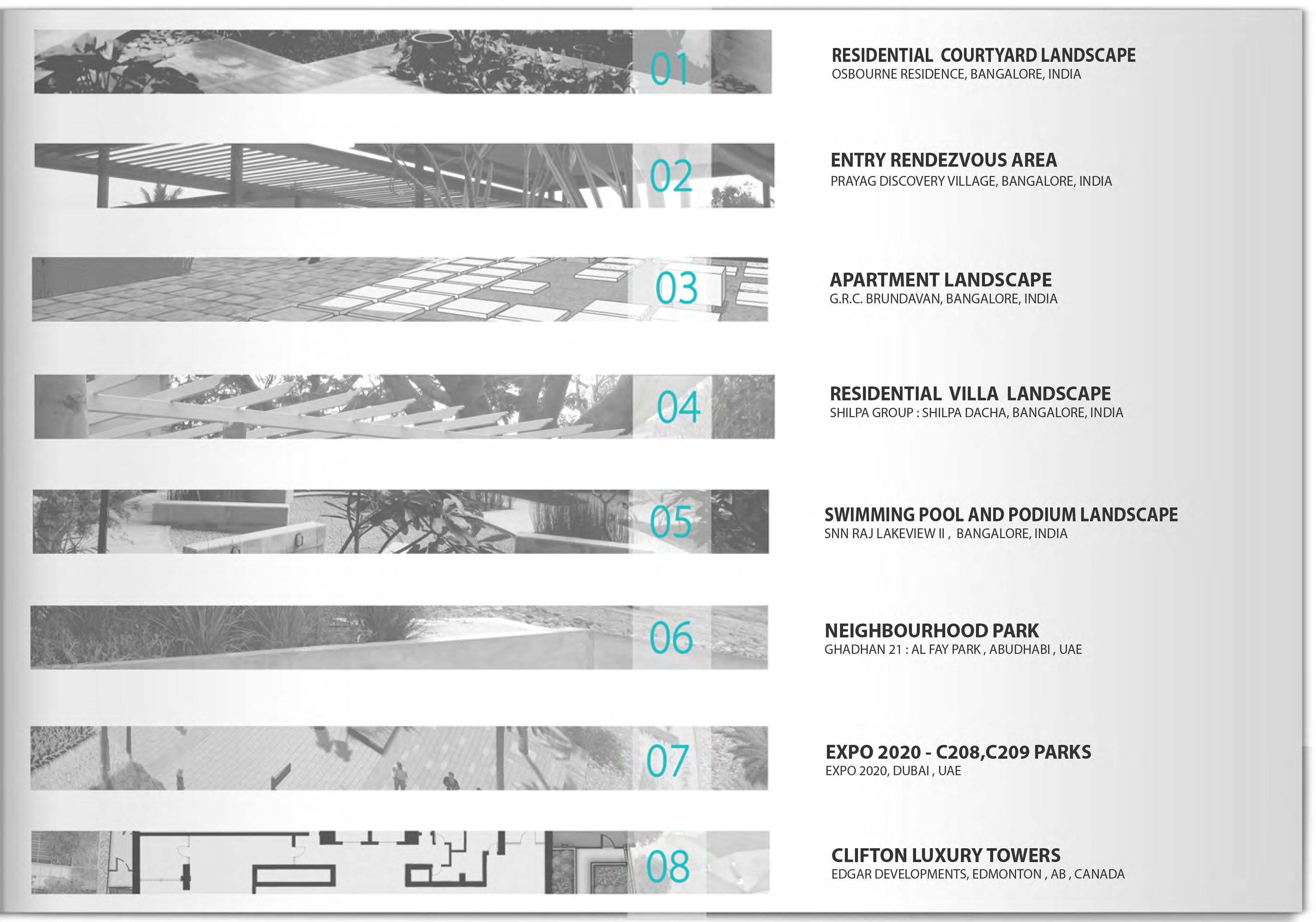 01

RESIDENTIAL COURTYARD LANDSCAPE
OSBOURNE RESIDENCE, BANGALORE, INDIA

02

ENTRY RENDEZVOUS AREA
PRAYAG DISCOVERY VILLAGE, BANGALORE, INDIA

03

APARTMENT LANDSCAPE
G.R.C. BRUNDAVAN, BANGALORE, INDIA

04

RESIDENTIAL VILLA LANDSCAPE
SHILPA GROUP : SHILPA DACHA, BANGALORE, INDIA

05

SWIMMING POOL AND PODIUM LANDSCAPE
SNN RAJ LAKEVIEW II , BANGALORE, INDIA

06

NEIGHBOURHOOD PARK
GHADHAN 21 : AL FAY PARK , ABUDHABI , UAE

07

EXPO 2020 - C208,C209 PARKS
EXPO 2020, DUBAI , UAE

08

CLIFTON LUXURY TOWERS
EDGAR DEVELOPMENTS, EDMONTON , AB , CANADA