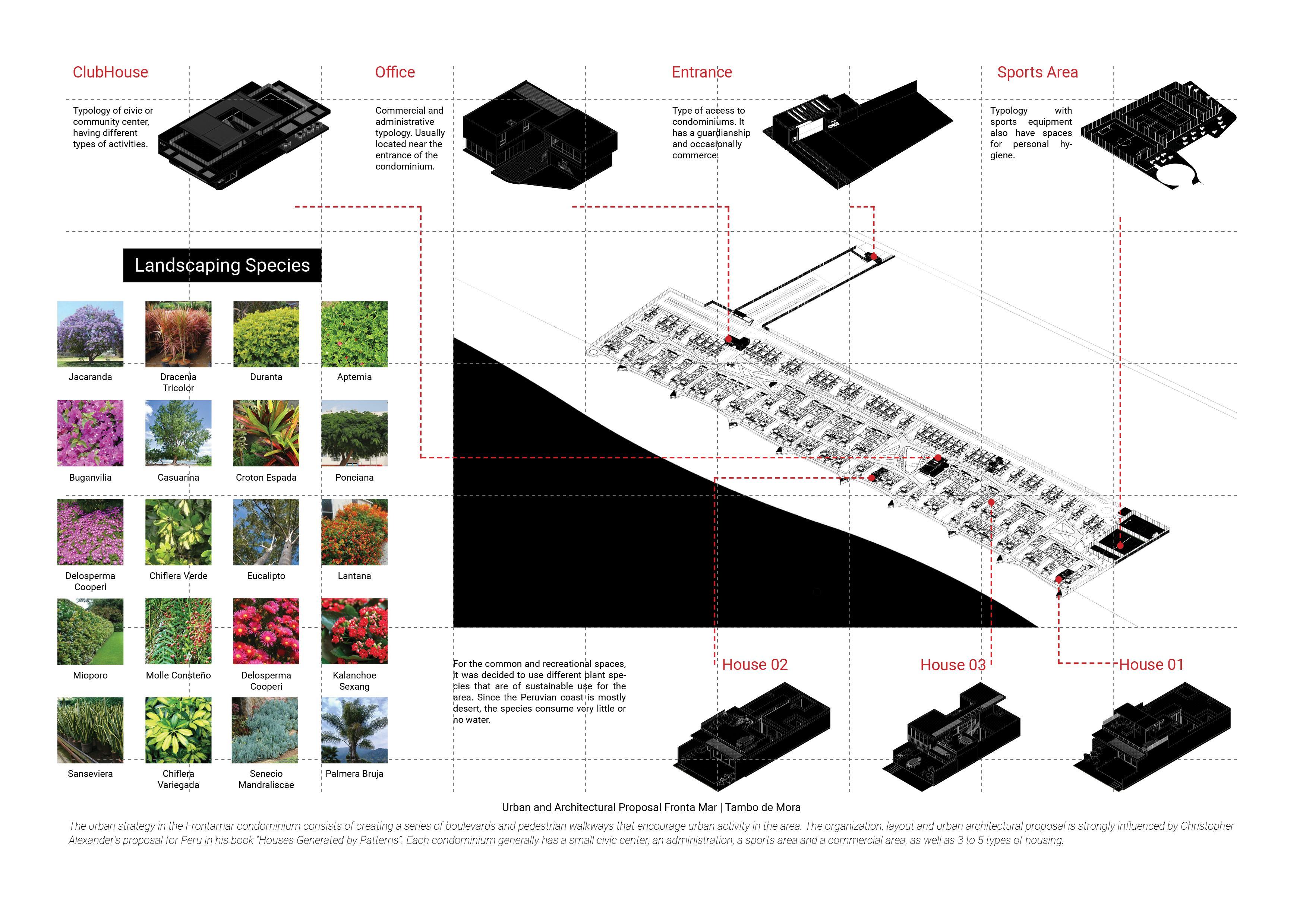 ClubHouse

Typology of civic or community center, having different types of activities.

Office

Commercial and administrative typology. Usually located near the entrance of the condominium.

Entrance

Type of access to condominiums. It has a guardianship and occasionally commerce.

Sports Area

Typology with sports equipment also have spaces for personal hygiene.

Landscaping Species

Jacaranda

Dracenia Tricolor

Duranta

Aptemia

Buganvilia

Casuarina

Croton Espada

Ponciana

Delosperma Cooperi

Chiflera Verde

Eucalipto

Lantana

Mioporo

Molle Consteño

Delosperma Cooperi

Kalanchoe Sexang

Sanseviera

Chiflera Variegada

Senecio Mandraliscae

Palmera Bruja

For the common and recreational spaces, it was decided to use different plant species that are of sustainable use for the area. Since the Peruvian coast is mostly desert, the species consume very little or no water.

House 02

House 03

House 01

Urban and Architectural Proposal Fronta Mar | Tambo de Mora

The urban strategy in the Frontamar condominium consists of creating a series of boulevards and pedestrian walkways that encourage urban activity in the area. The organization, layout and urban architectural proposal is strongly influenced by Christopher Alexander's proposal for Peru in his book "Houses Generated by Patterns". Each condominium generally has a small civic center, an administration, a sports area and a commercial area, as well as 3 to 5 types of housing.