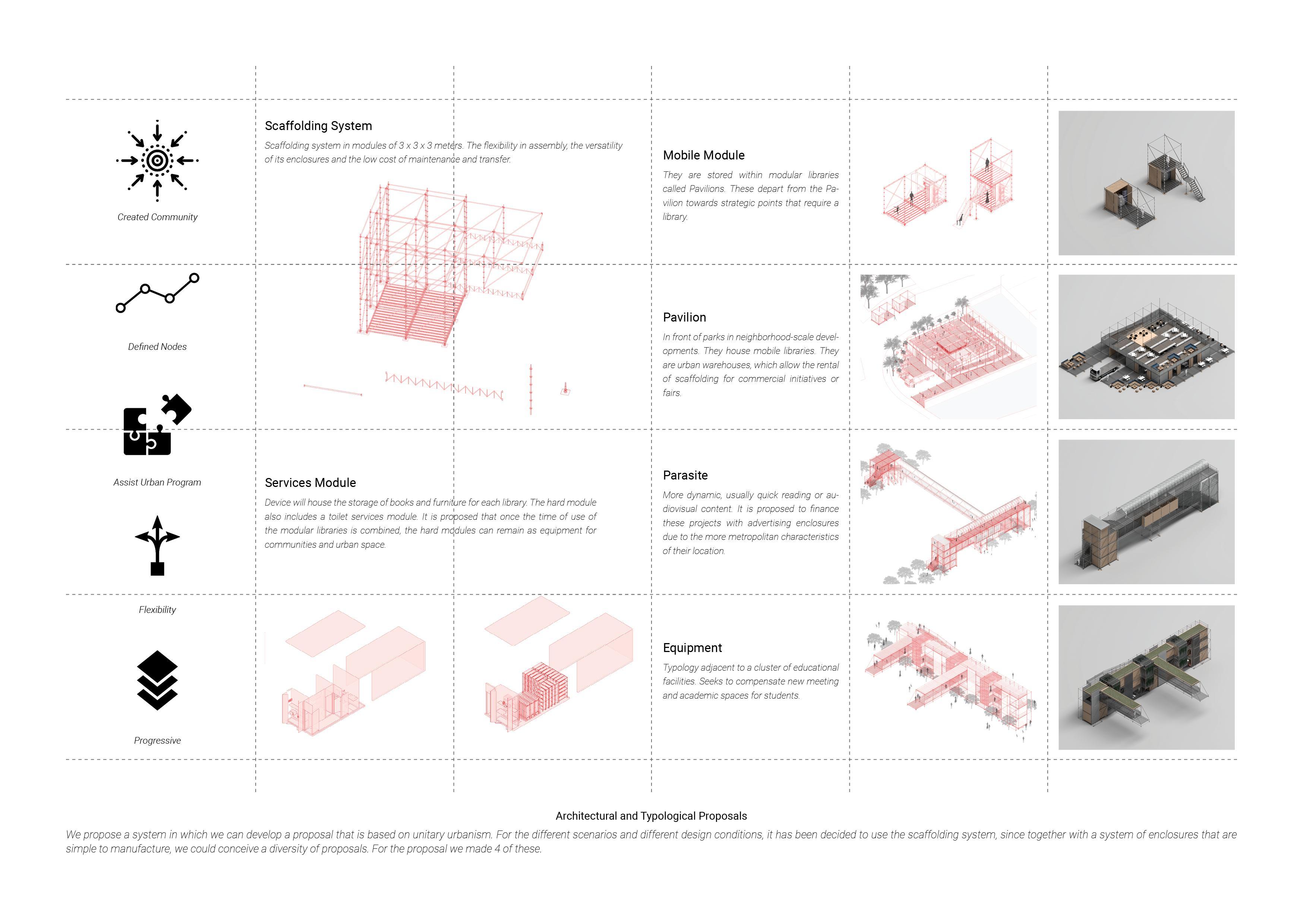 Created Community

Defined Nodes

Assist Urban Program

Flexibility

Progressive

Scaffolding System

Scaffolding system in modules of 3 x 3 x 3 meters. The flexibility in assembly, the versatility of its enclosures and the low cost of maintenance and transfer.

Services Module

Device will house the storage of books and furniture for each library. The hard module also includes a toilet services module. It is proposed that once the time of use of the modular libraries is combined, the hard modules can remain as equipment for communities and urban space.

Mobile Module

They are stored within modular libraries called Pavilions. These depart from the Pavilion towards strategic points that require a library.

Pavilion

In front of parks in neighborhood-scale developments. They house mobile libraries. They are urban warehouses, which allow the rental of scaffolding for commercial initiatives or fairs.

Parasite

More dynamic, usually quick reading or audiovisual content. It is proposed to finance these projects with advertising enclosures due to the more metropolitan characteristics of their location.

Equipment

Typology adjacent to a cluster of educational facilities. Seeks to compensate new meeting and academic spaces for students.

Architectural and Typological Proposals

We propose a system in which we can develop a proposal that is based on unitary urbanism. For the different scenarios and different design conditions, it has been decided to use the scaffolding system, since together with a system of enclosures that are simple to manufacture, we could conceive a diversity of proposals. For the proposal we made 4 of these.