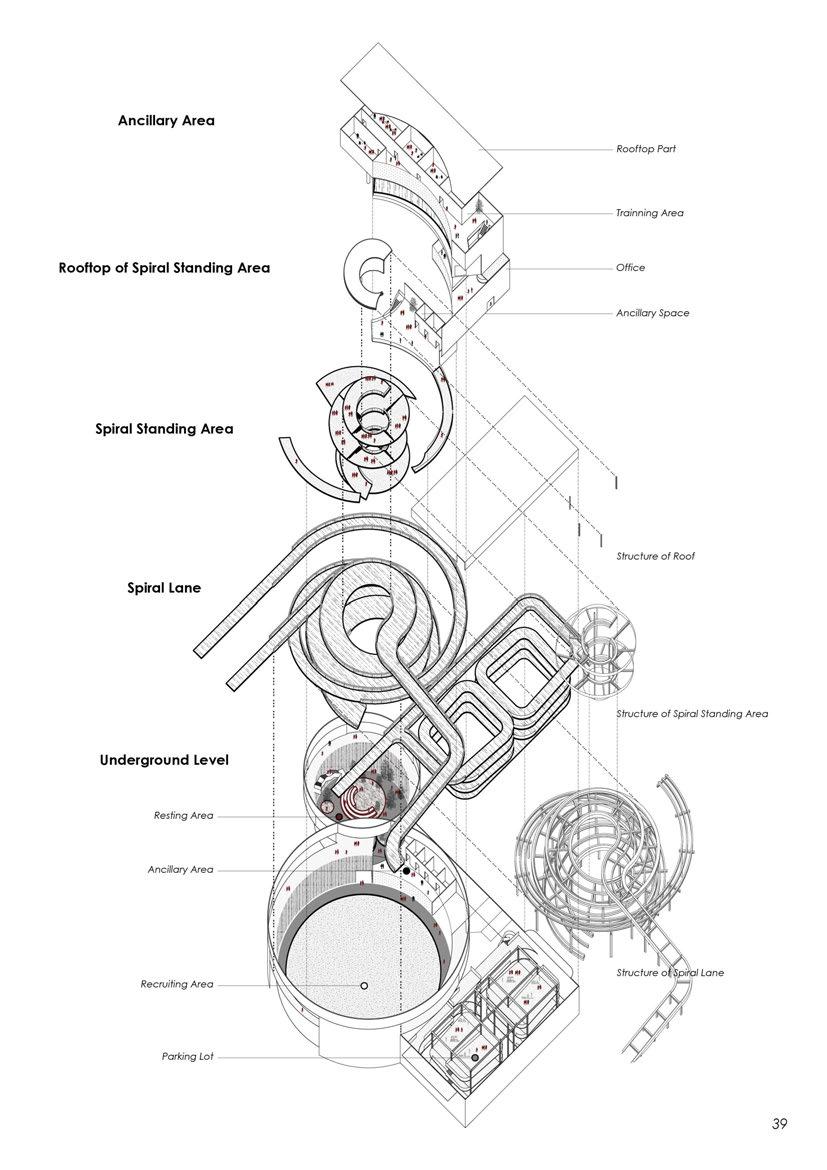 Ancillary Area

Rooftop Part

Trainning Area

Rooftop of Spiral Standing Area

Office

Ancillary Space

Spiral Standing Area

Structure of Roof

Spiral Lane

Structure of Spiral Standing Area

Underground Level

Resting Area

Ancillary Area

Structure of Spiral Lane

Recruiting Area

Parking Lot

39